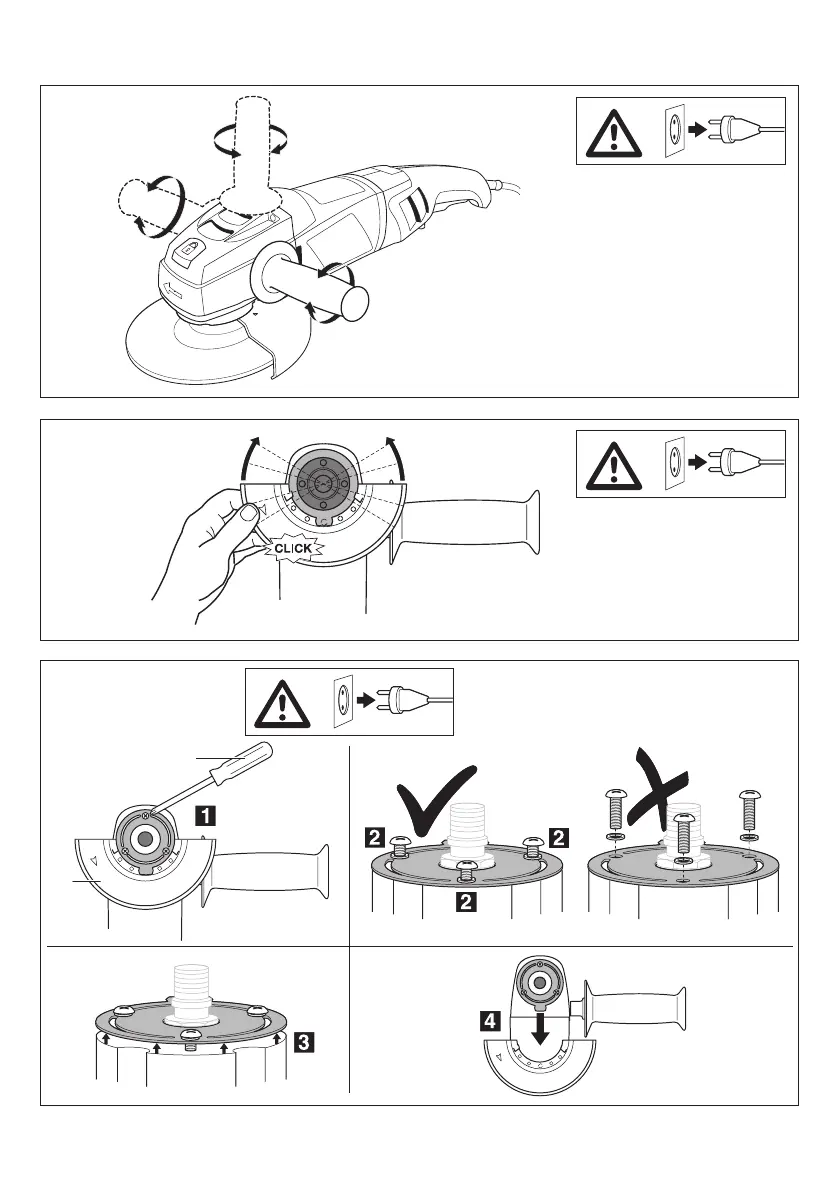 CLICK

1

2

2

2

3

4