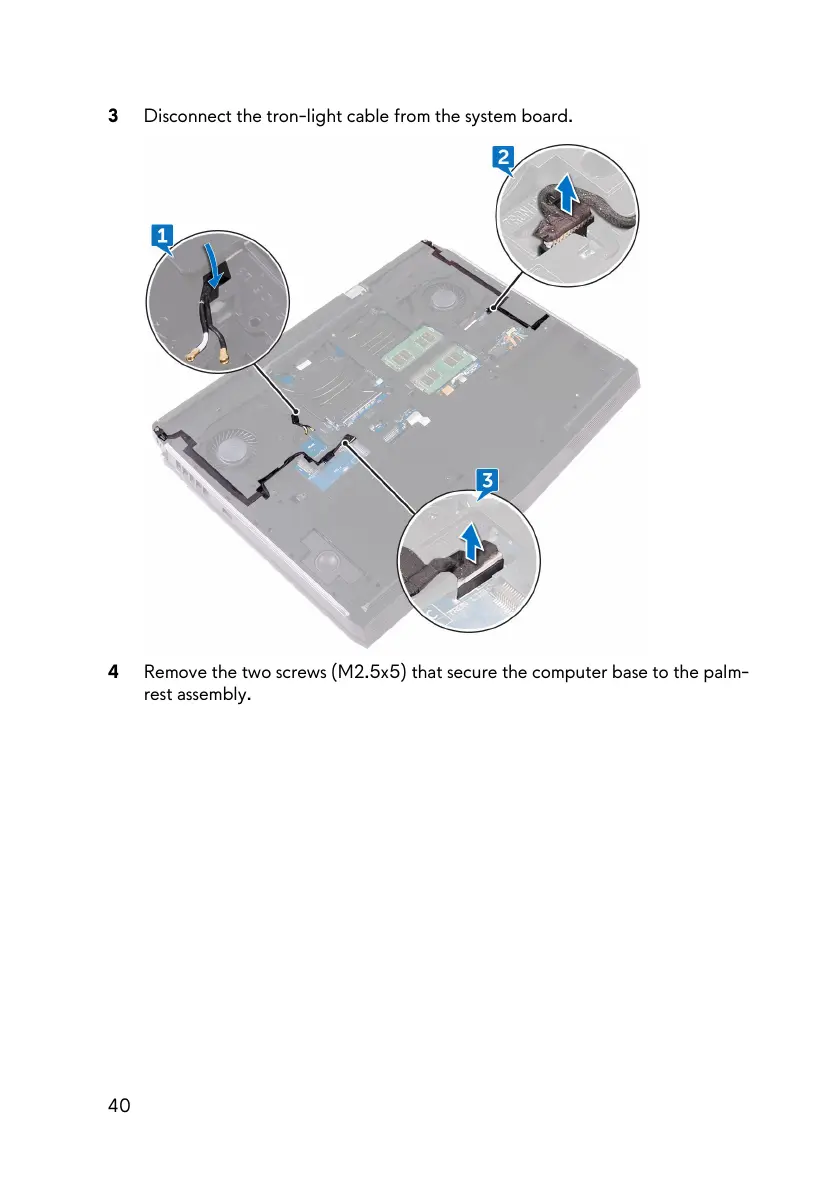 3 Disconnect the tron-light cable from the system board.

2

1

3

4 Remove the two screws (M2.5x5) that secure the computer base to the palm-rest assembly.

40