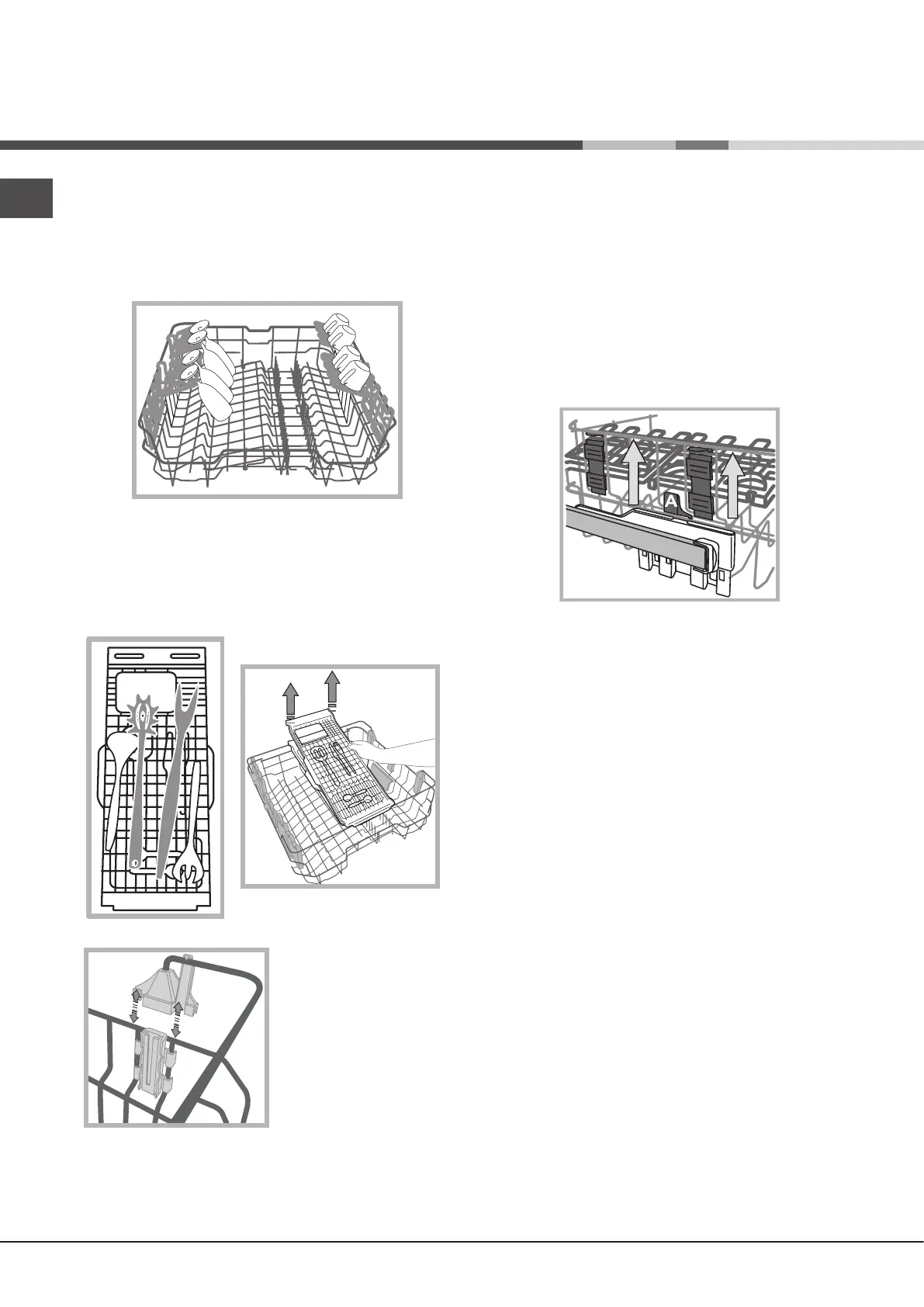 A