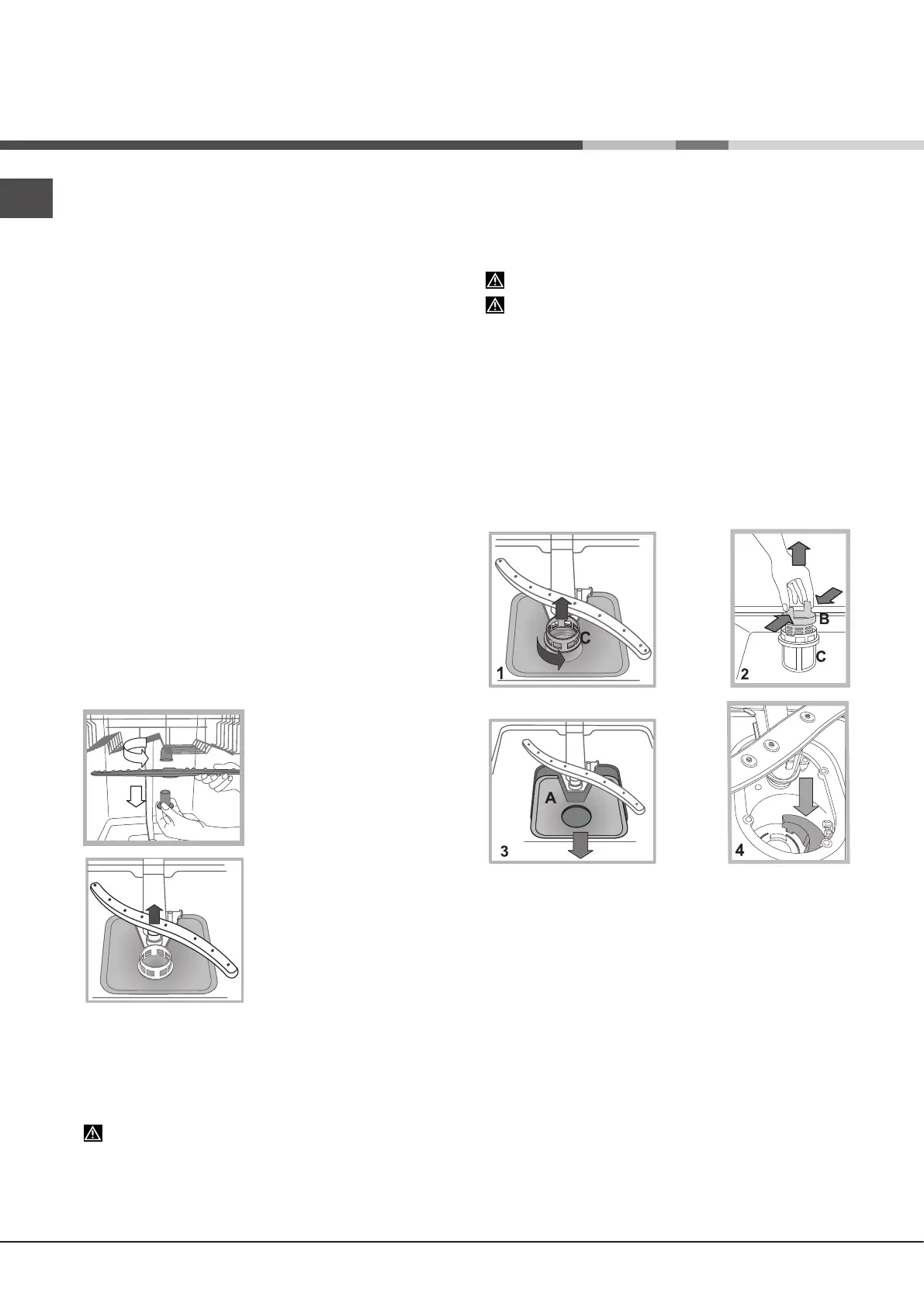 C
1

B
C
2

A
3

4