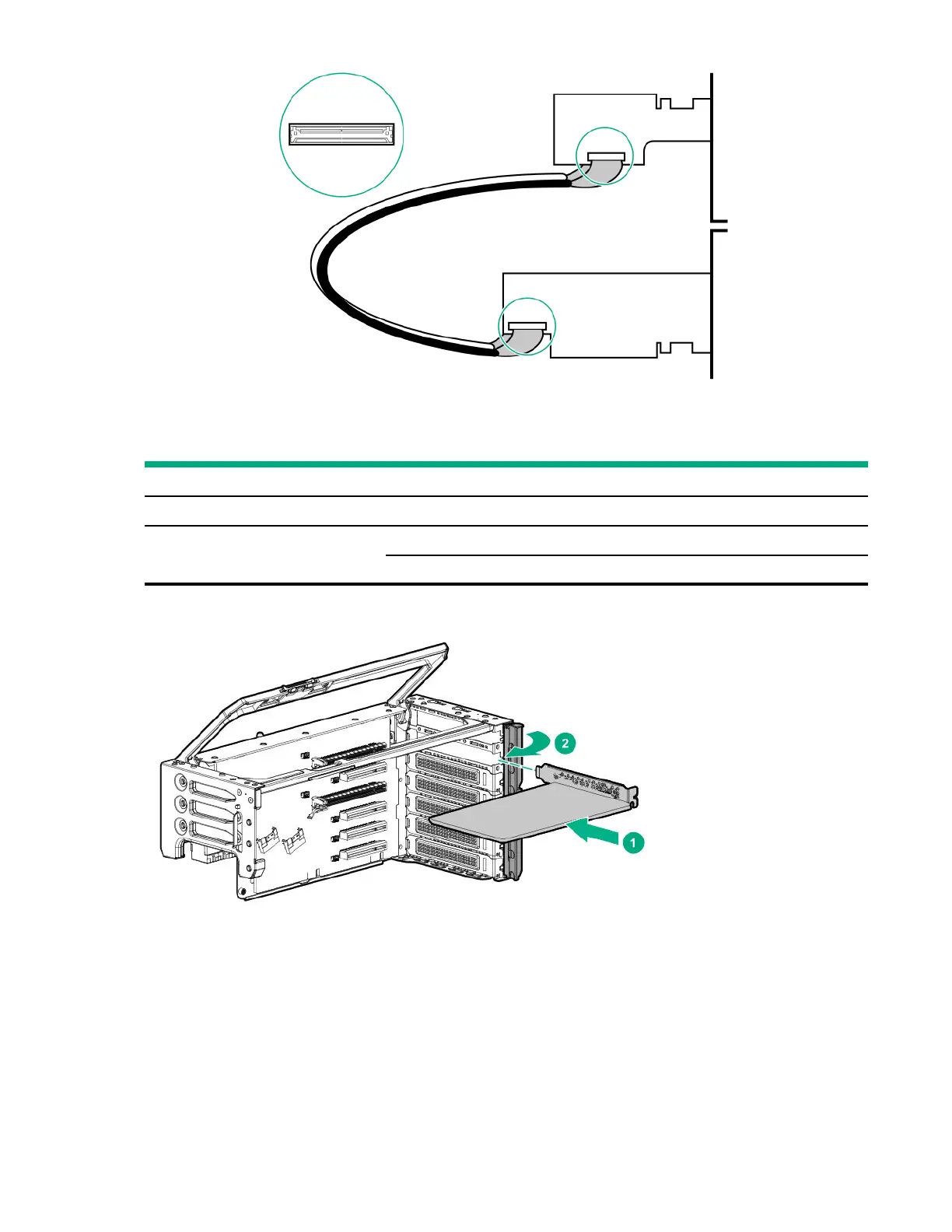 2

1