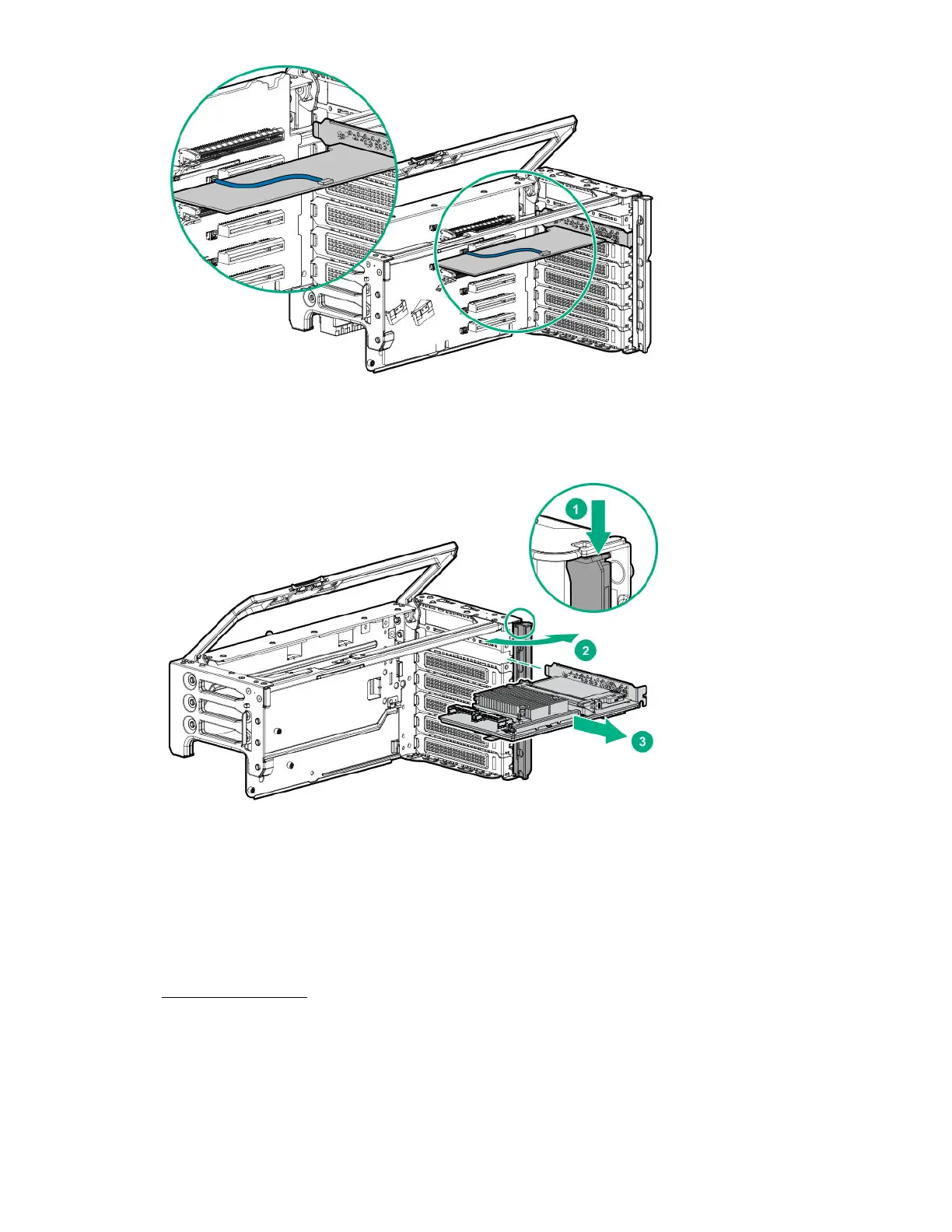 1

2

3