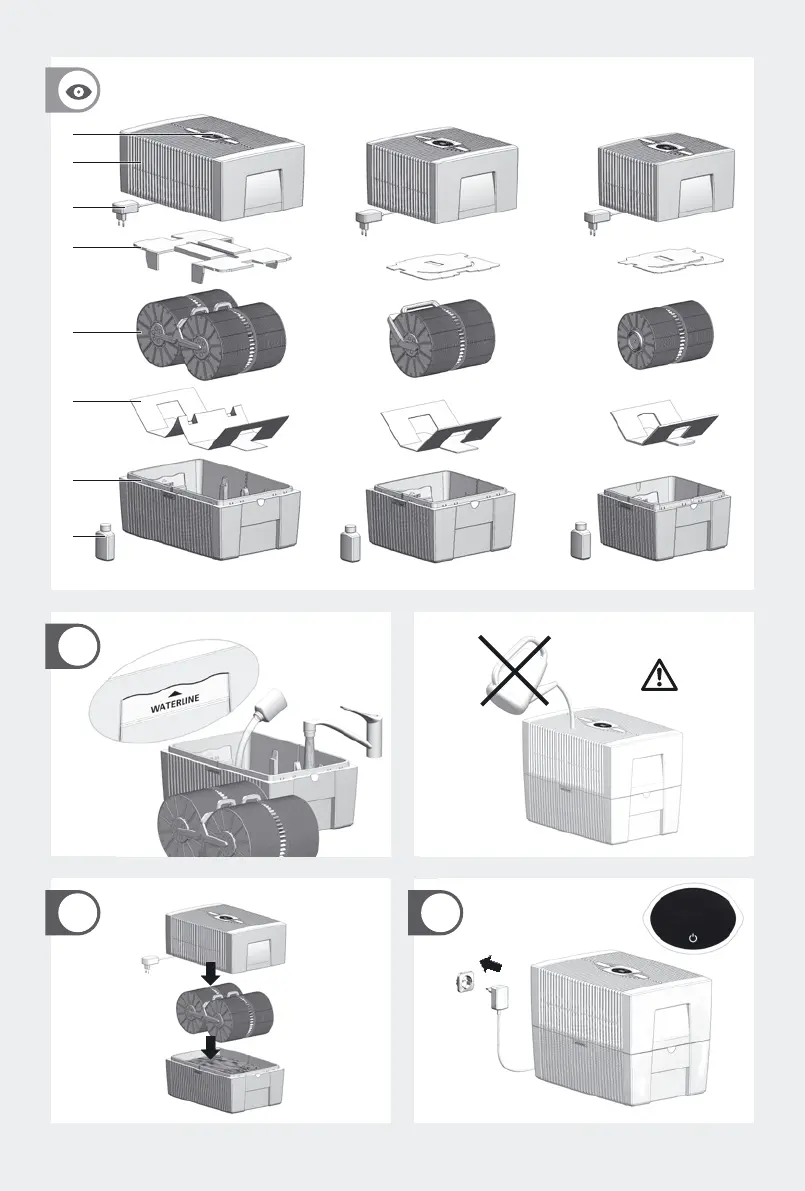 WATERLINE