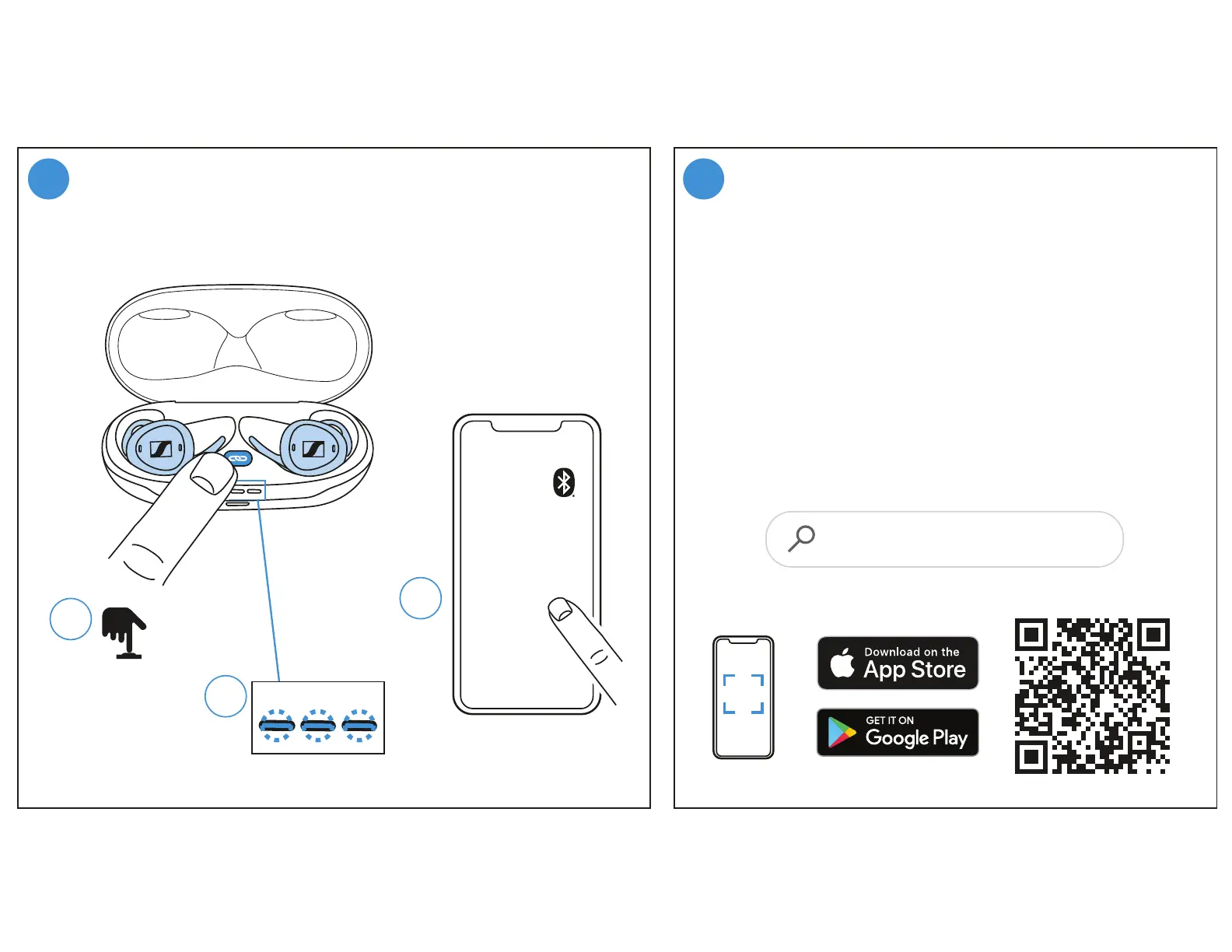 Download on the
App Store

GET IT ON
Google Play