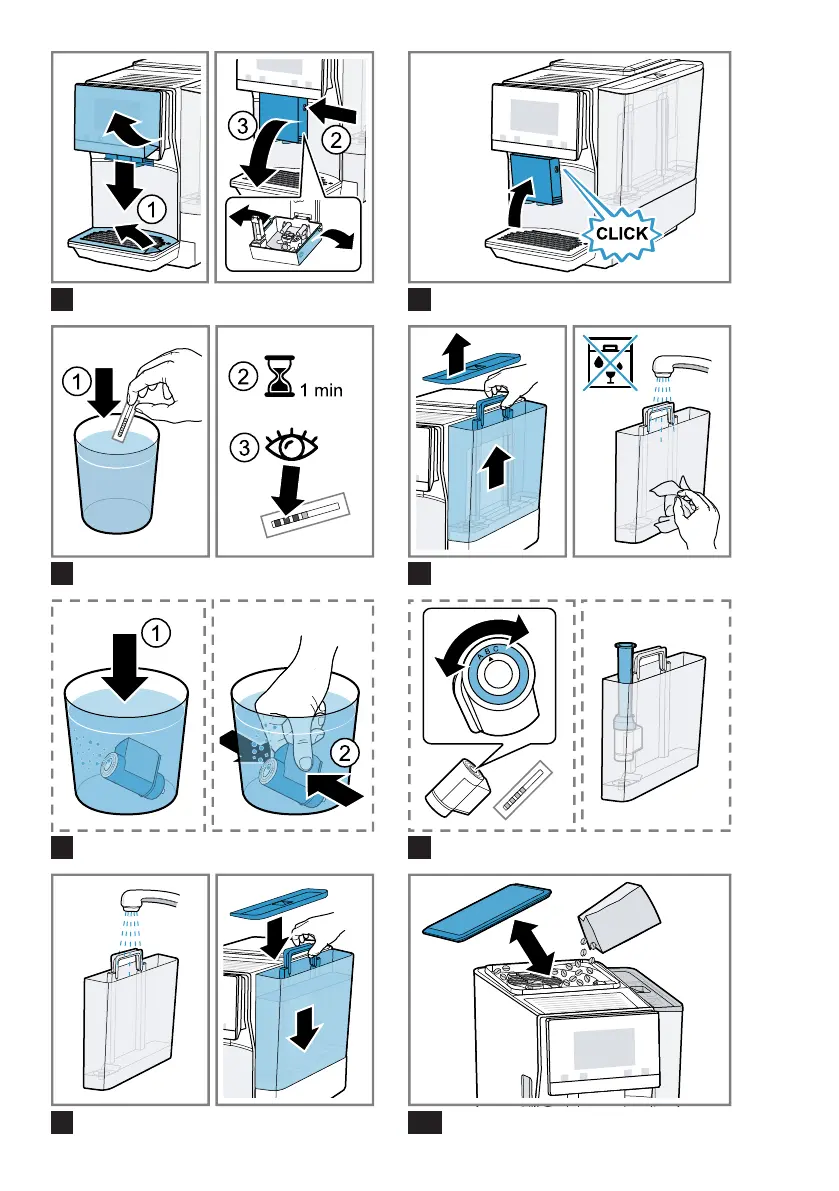 1
3
2
CLICK
1
2
1 min
3
1
2
A B C