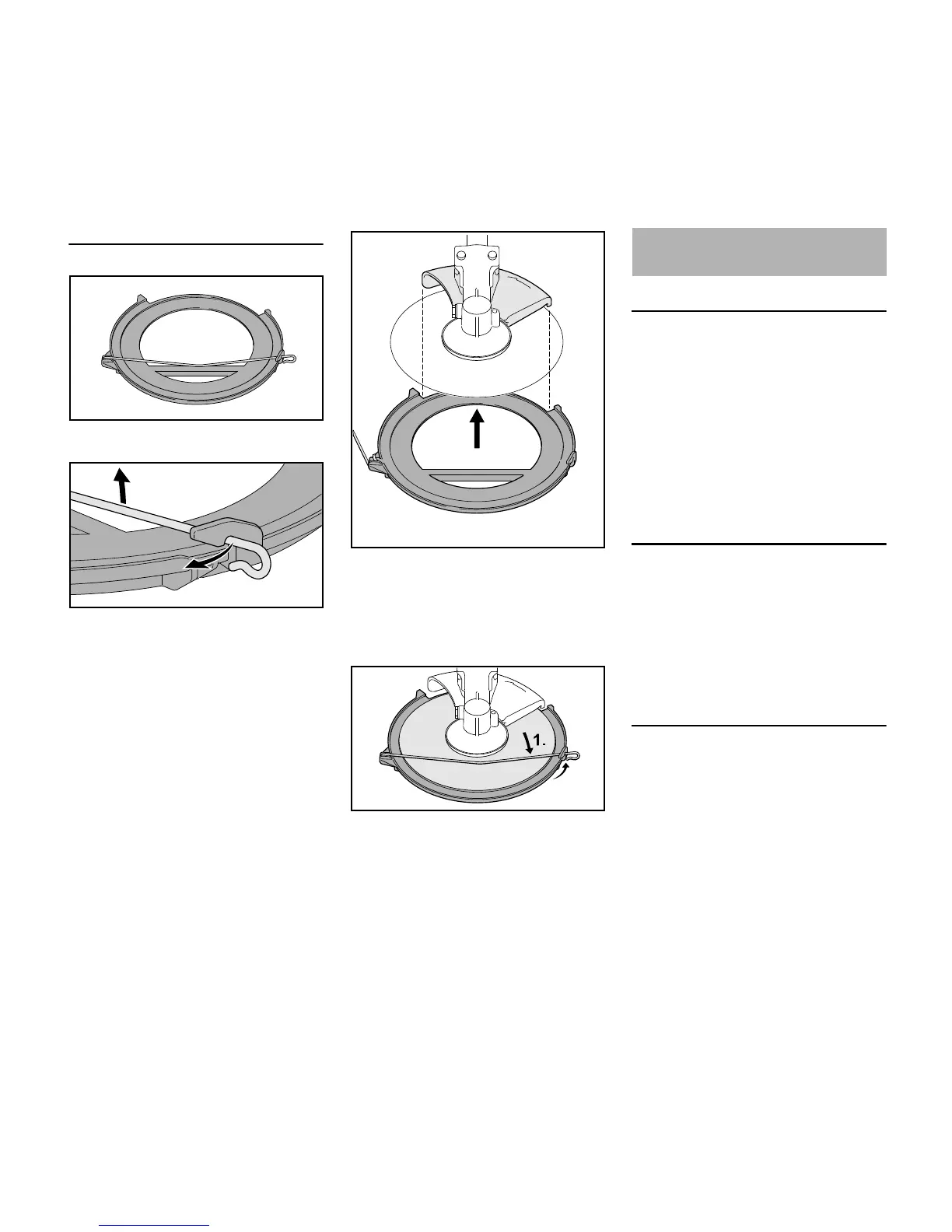 1.