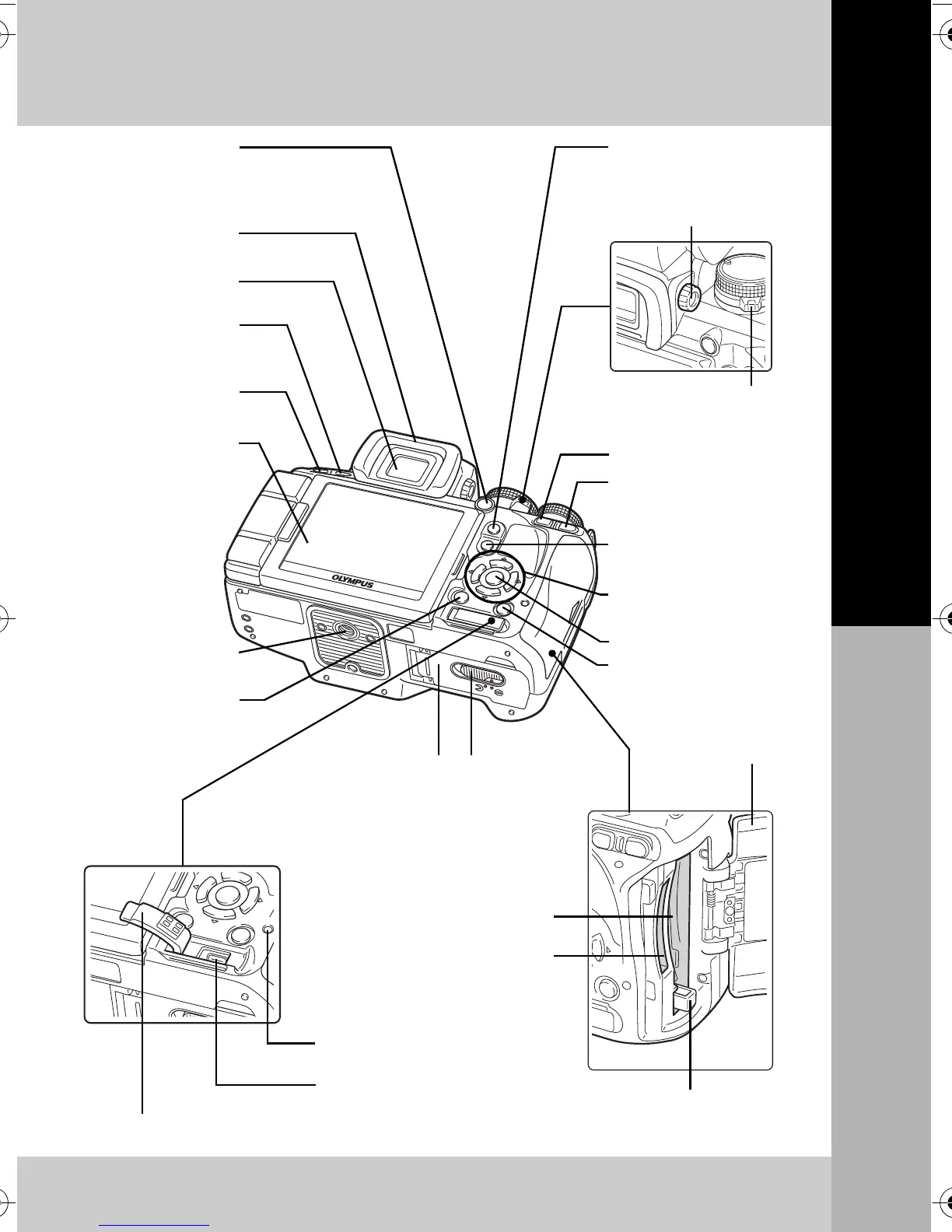 OLYMPUS