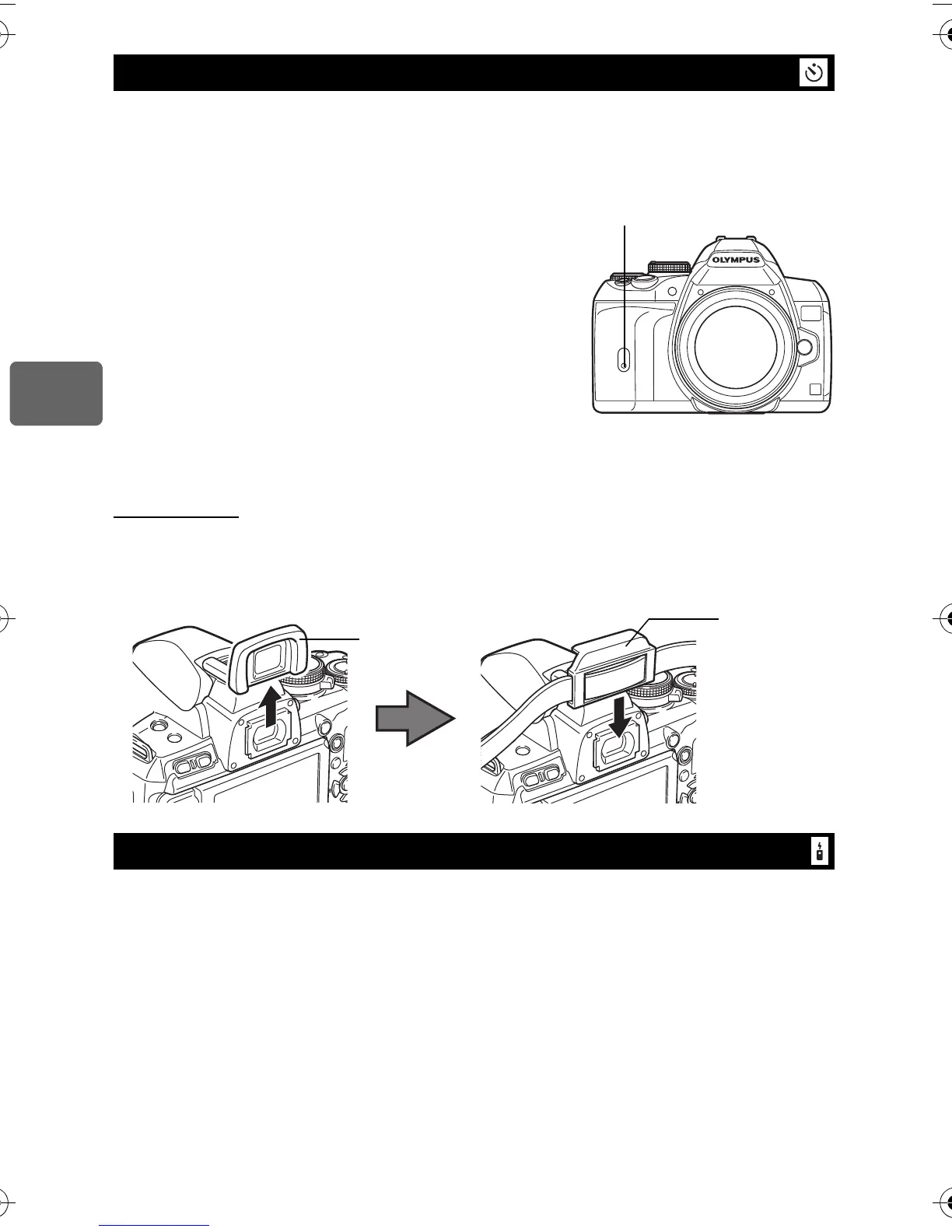 OLYMPUS