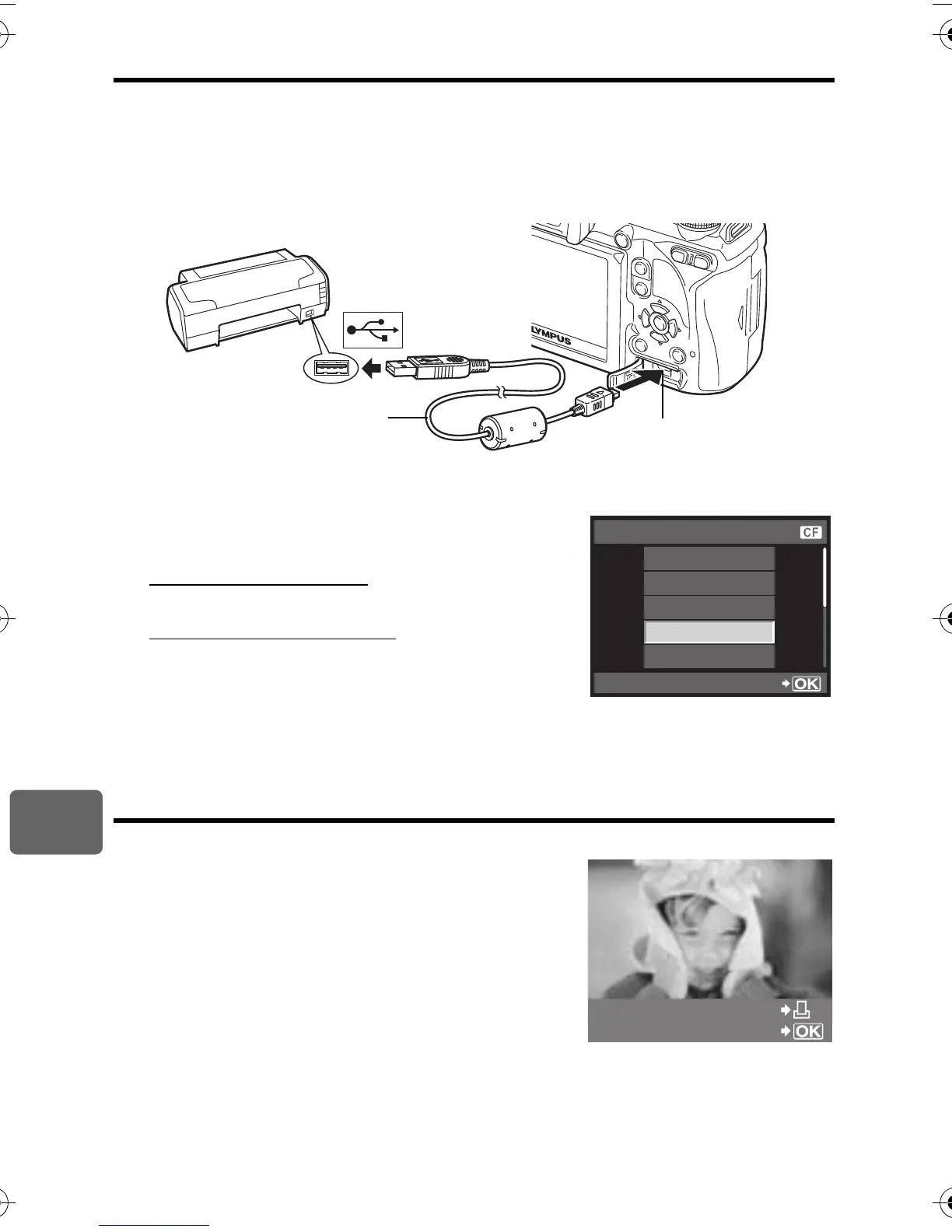 LYMPUS

CF

OK

OK