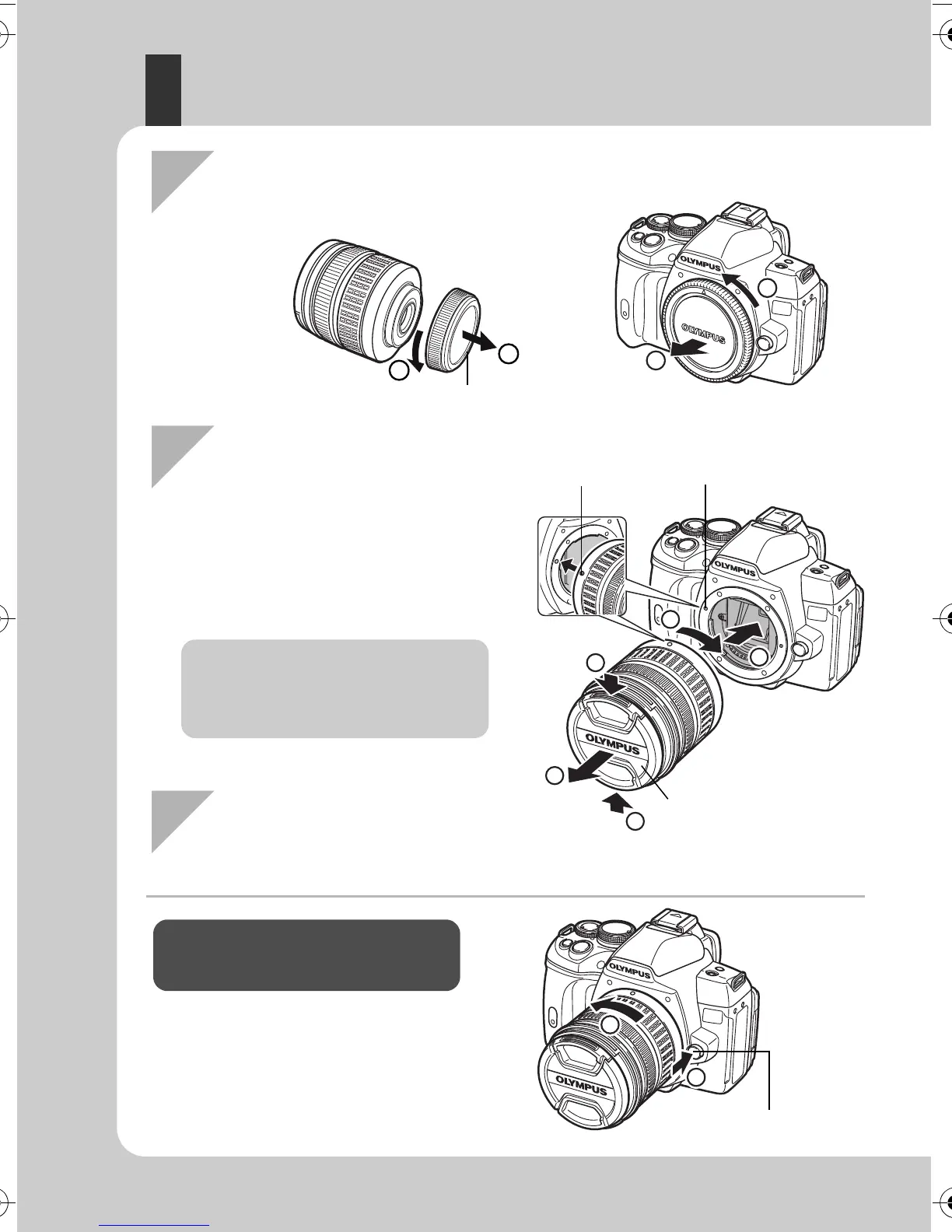 OLYMPUS

OLYMPUS

OLYMPUS

OLYMPUS

OLYMPUS

OLYMPUS