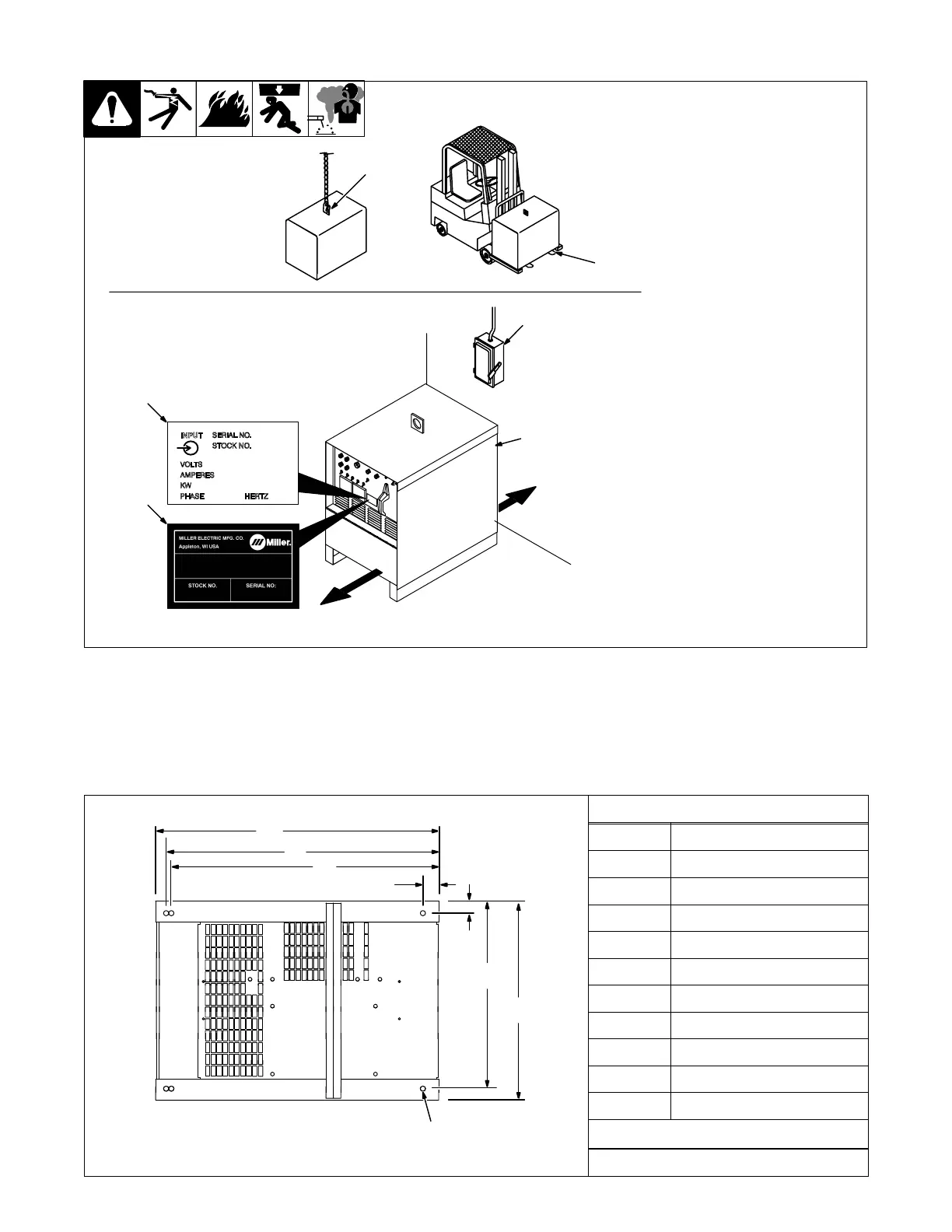 INPUT SERIAL NO.
STOCK NO.

VOLTS
AMPERES
KW
PHASE HERTZ

MILLER ELECTRIC MFG. CO.
Appleton, WI USA

Miller.

STOCK NO. SERIAL NO: