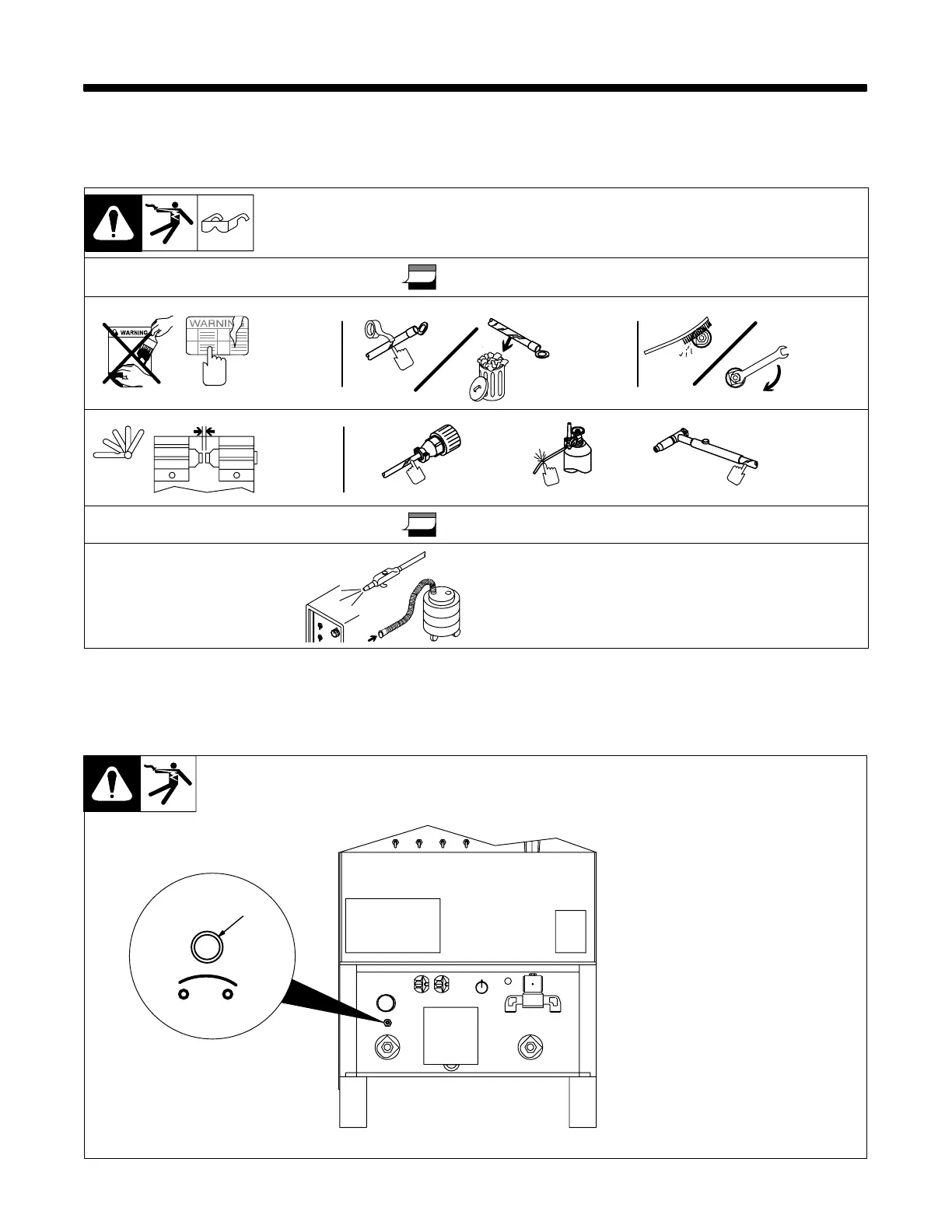 WARNING

WARNING