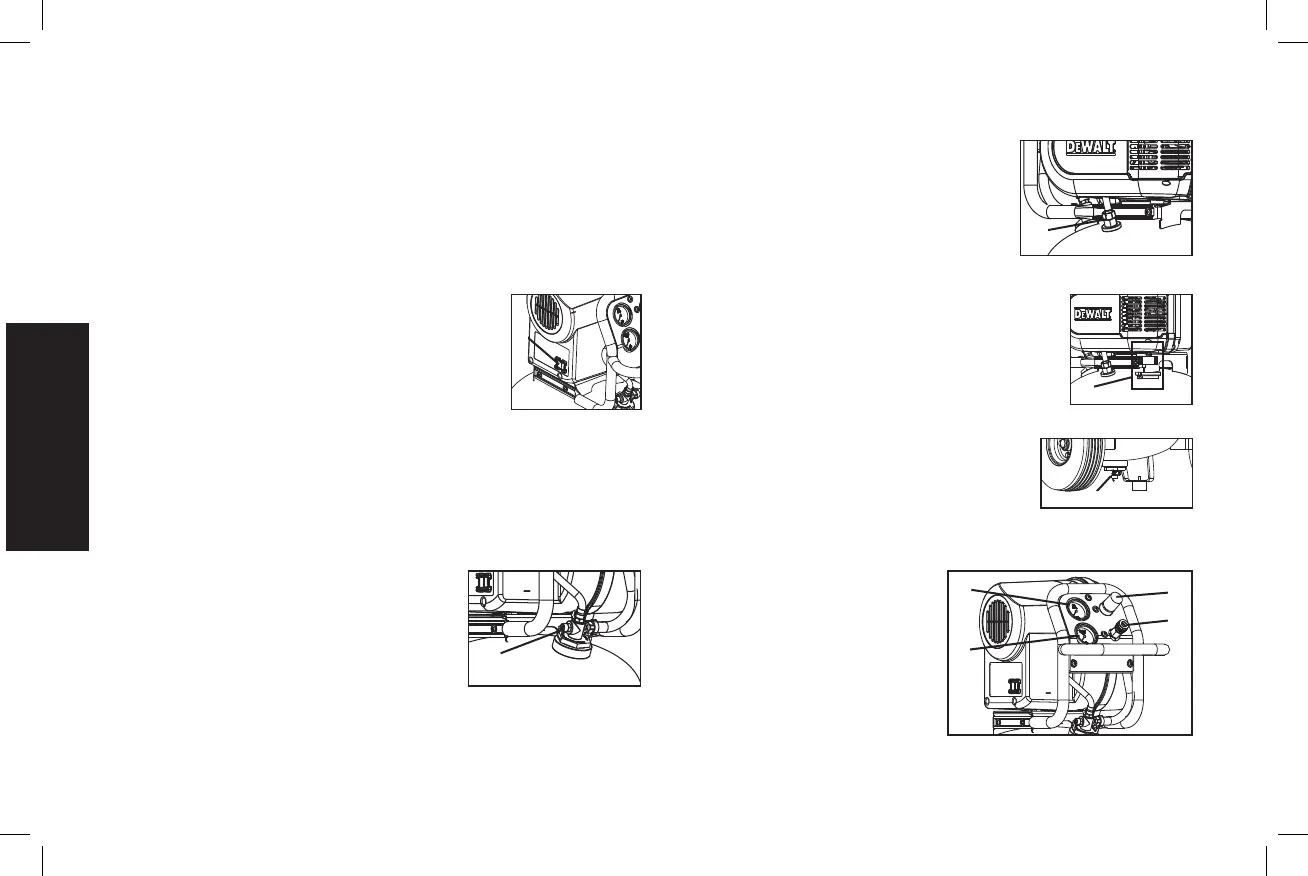 DEWALT

DEWALT