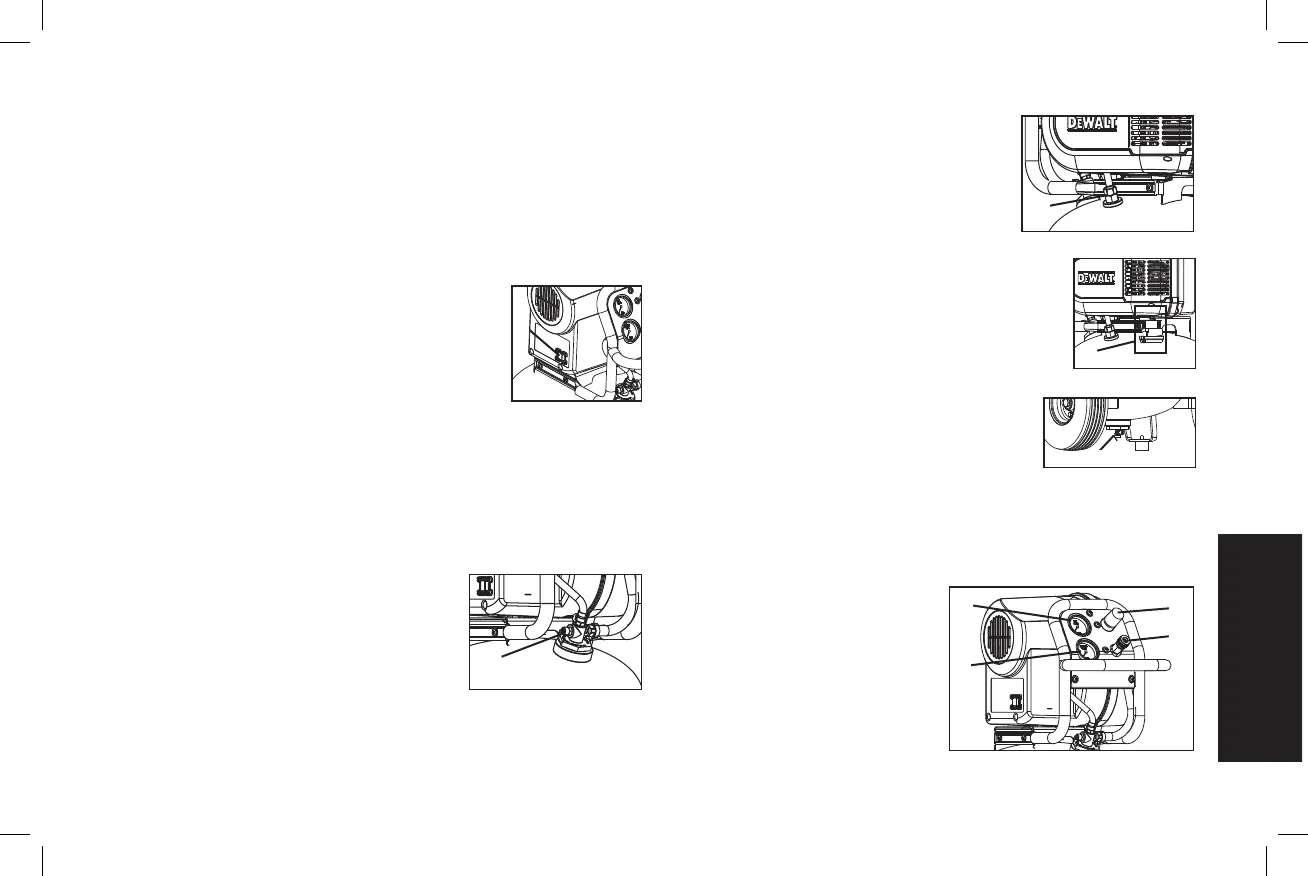 DEWALT

DEWALT