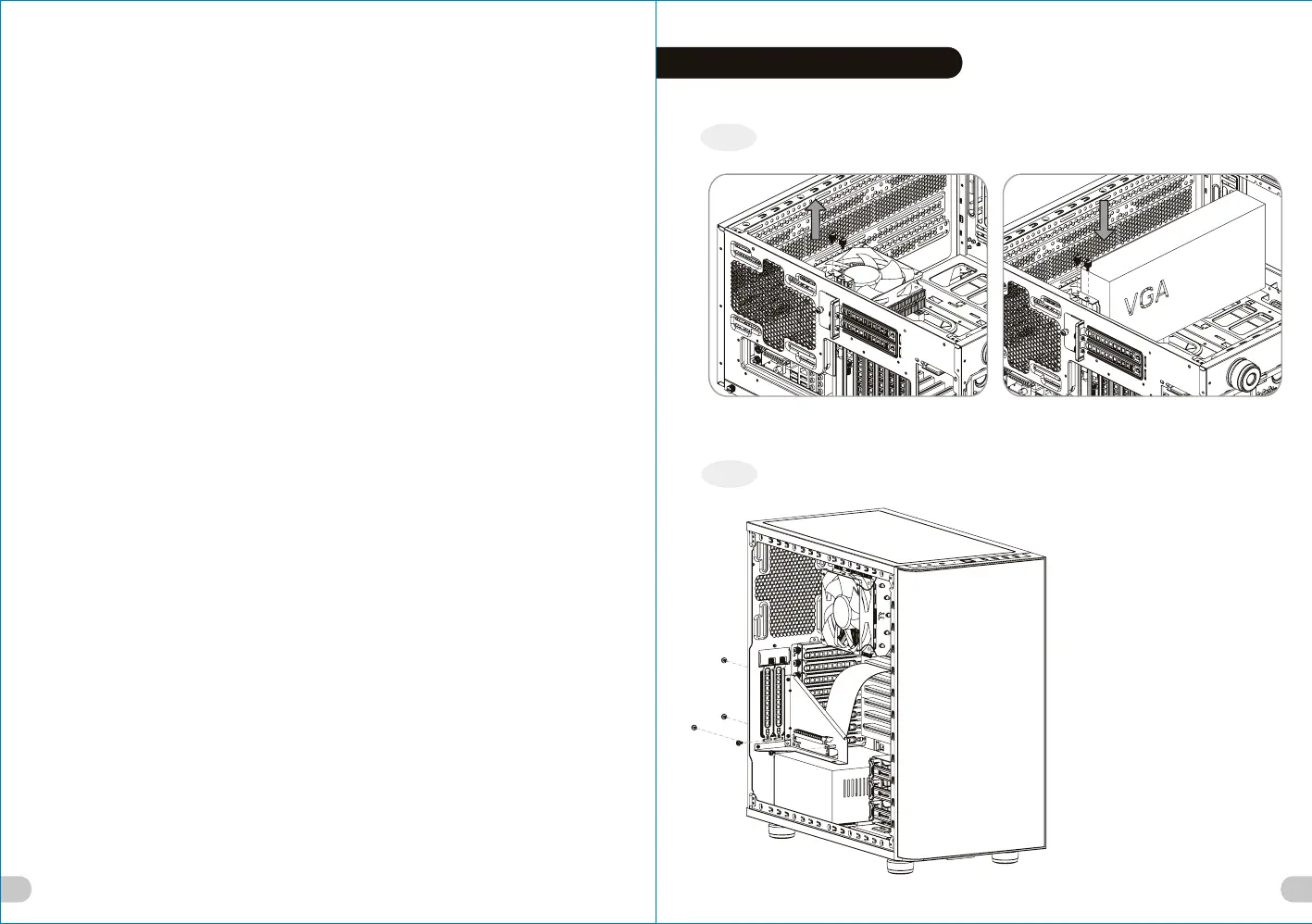 VGA