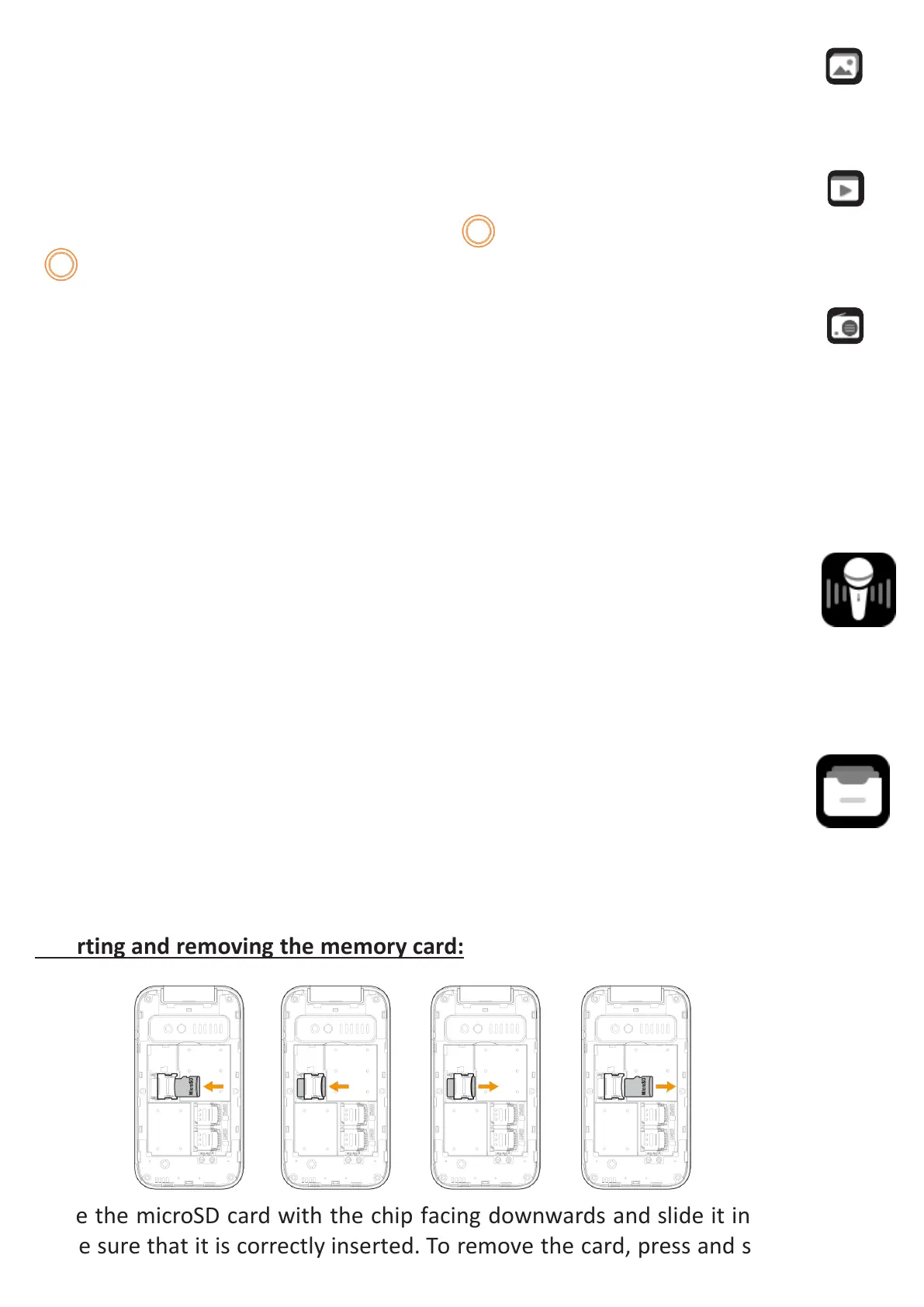 rting and removing the memory card:

MicroSD

MicroSD

e the microSD card with the chip facing downwards and slide it in
e sure that it is correctly inserted. To remove the card, press and s