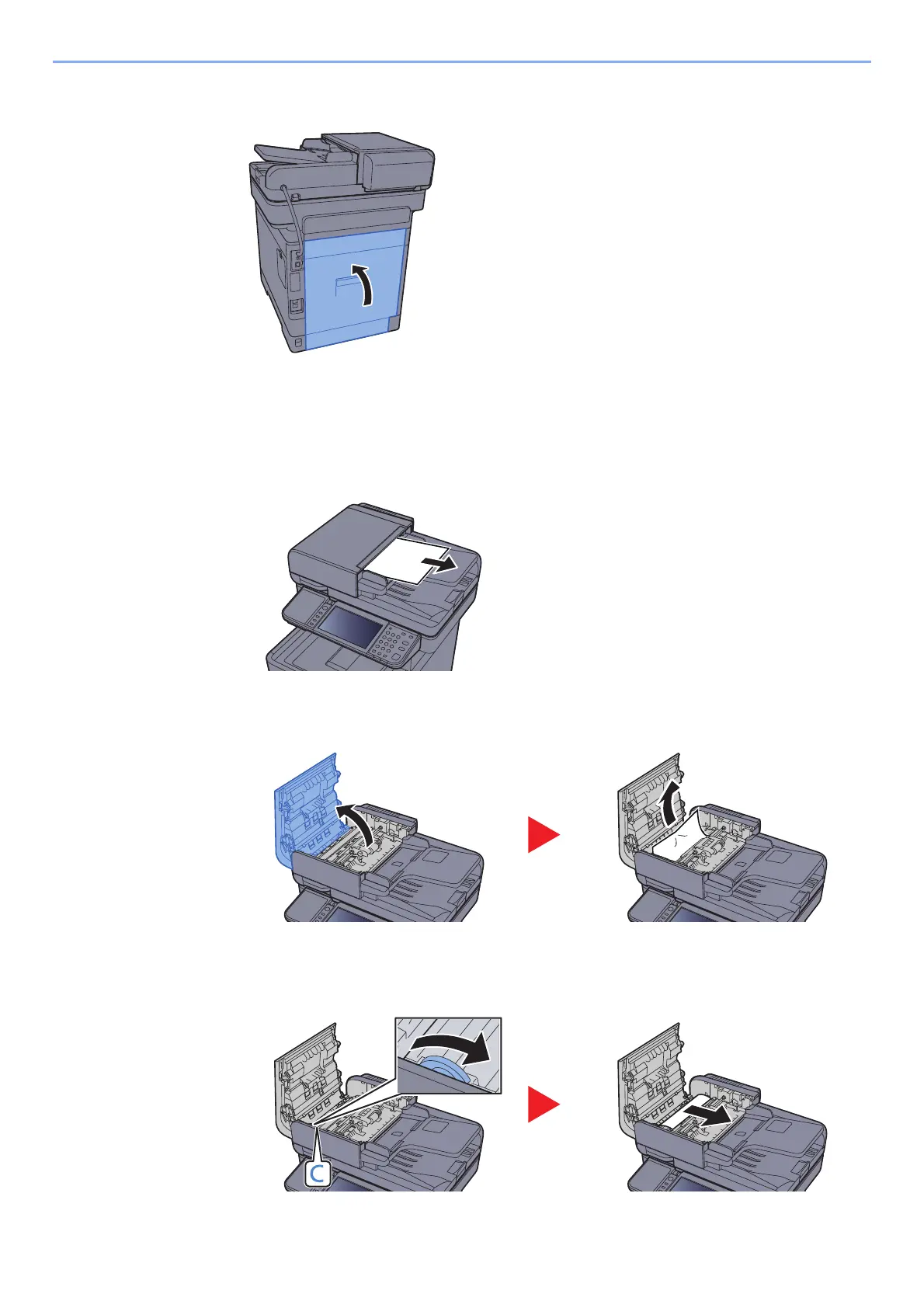 C