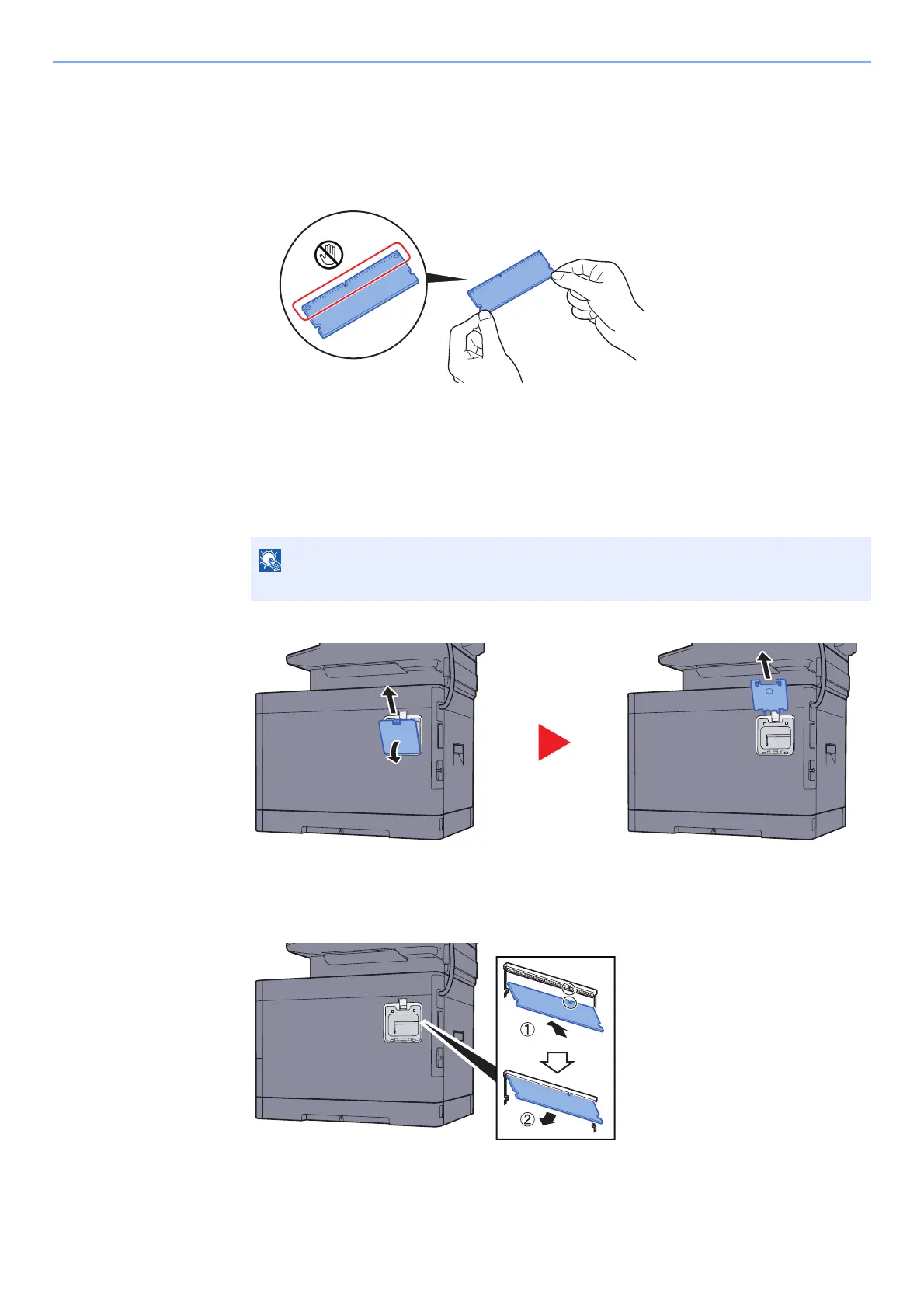 ①

②