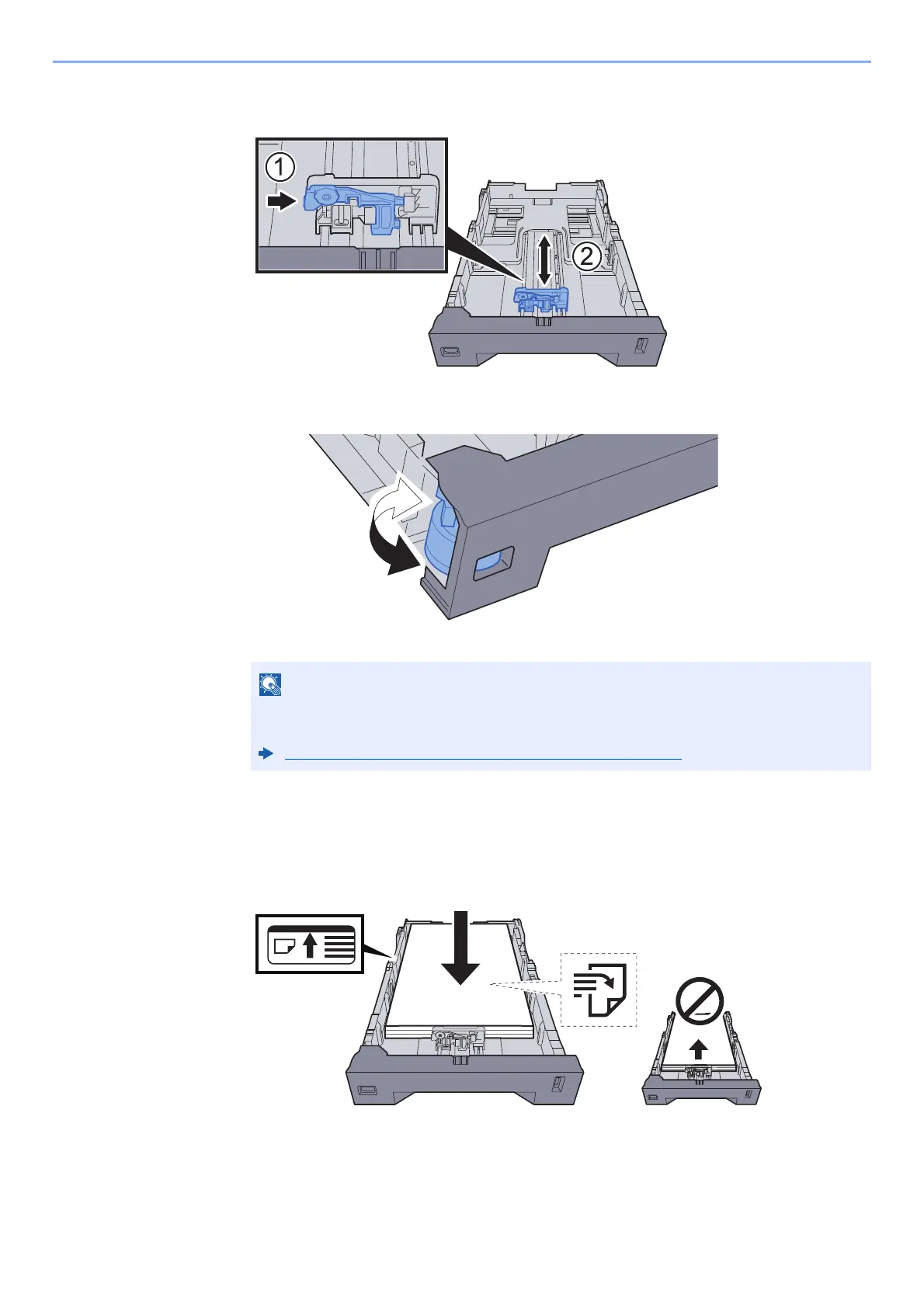 ①

②