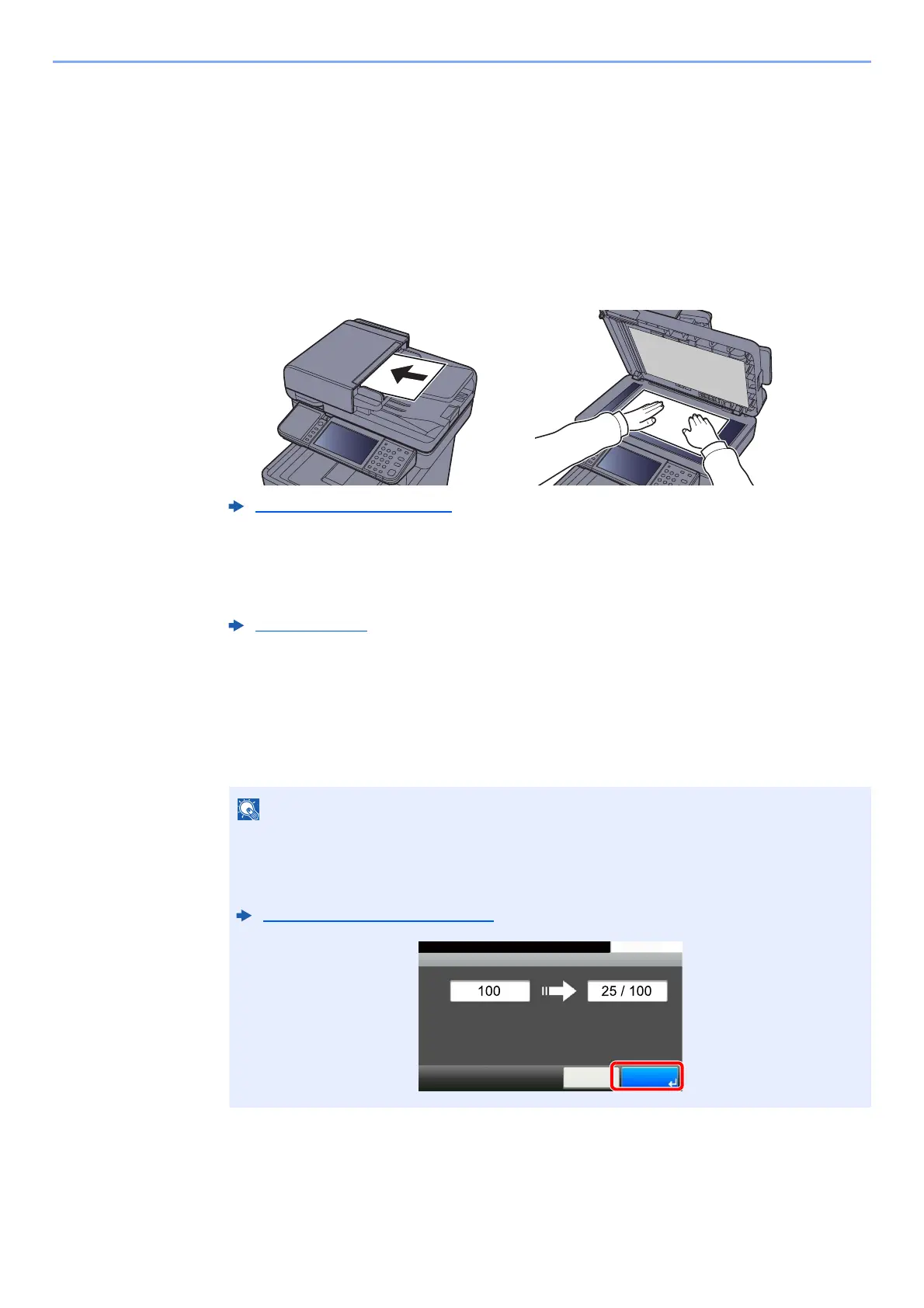 100

25 / 100