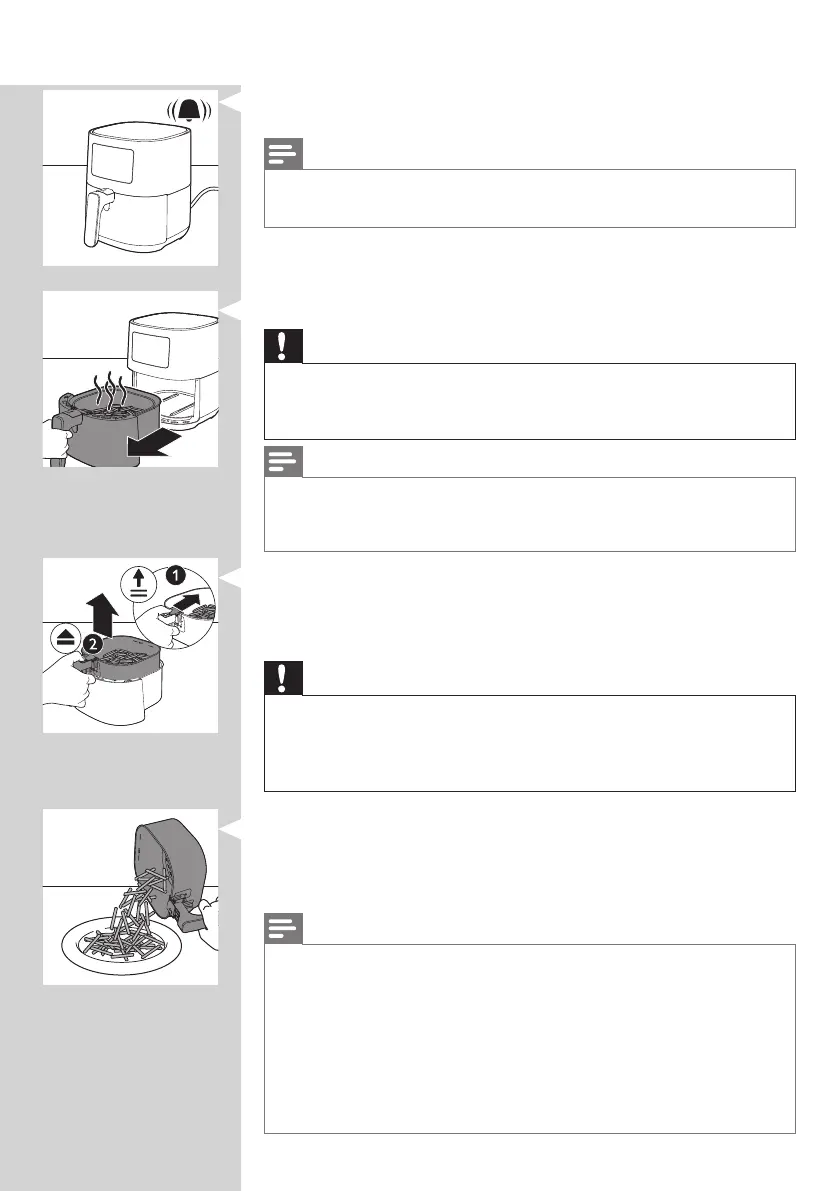 1
2