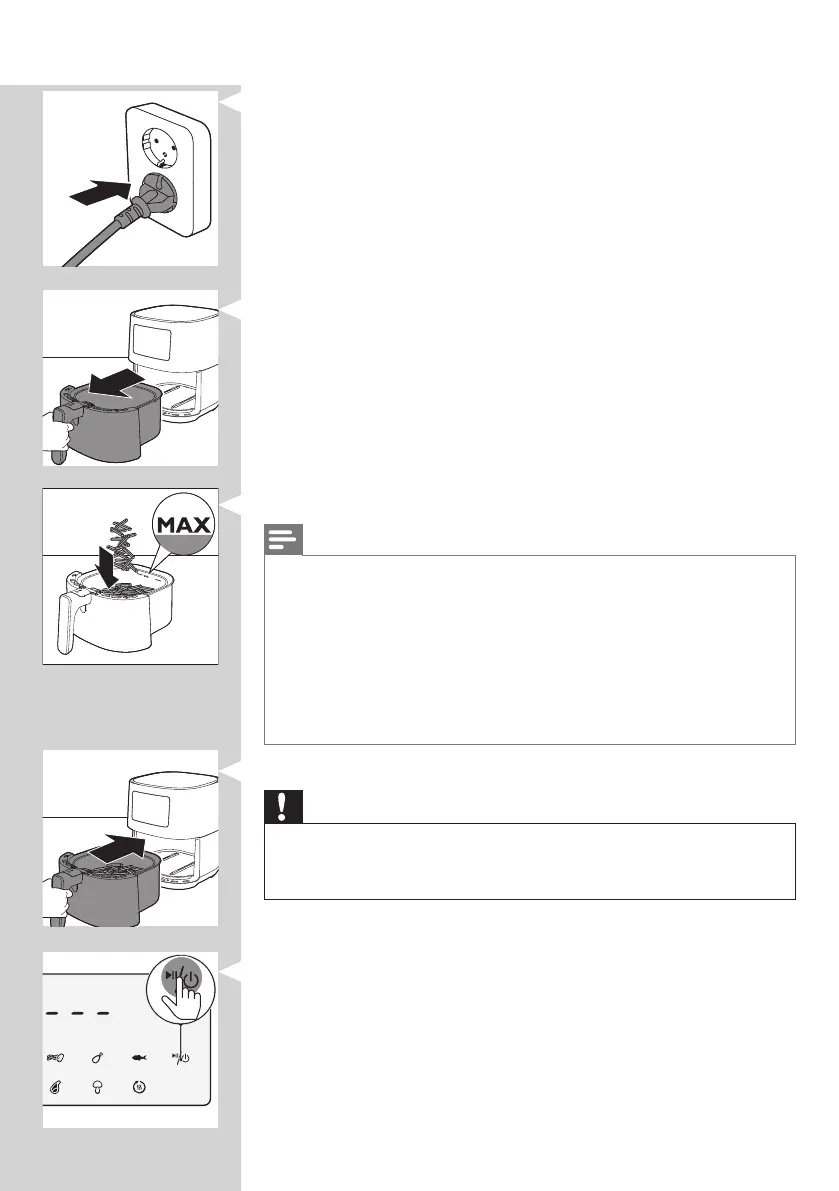 MAX