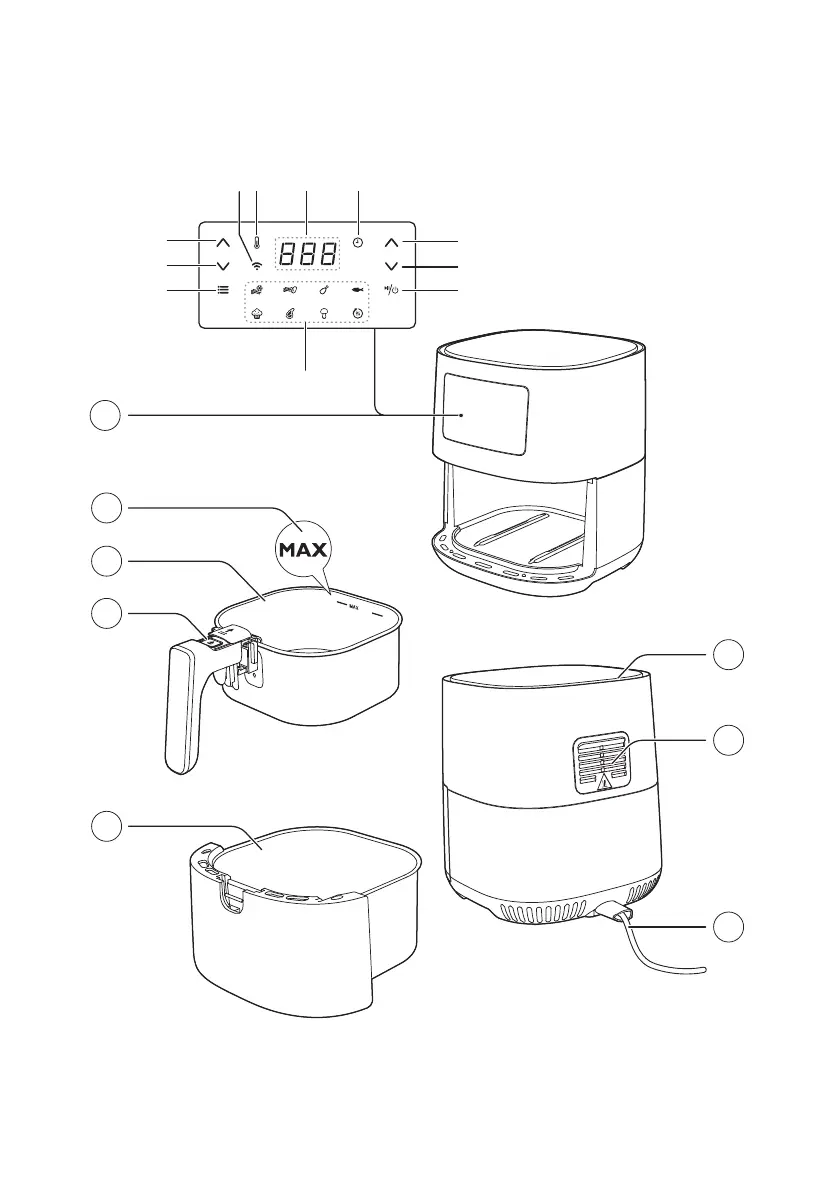 888

MAX

MAX