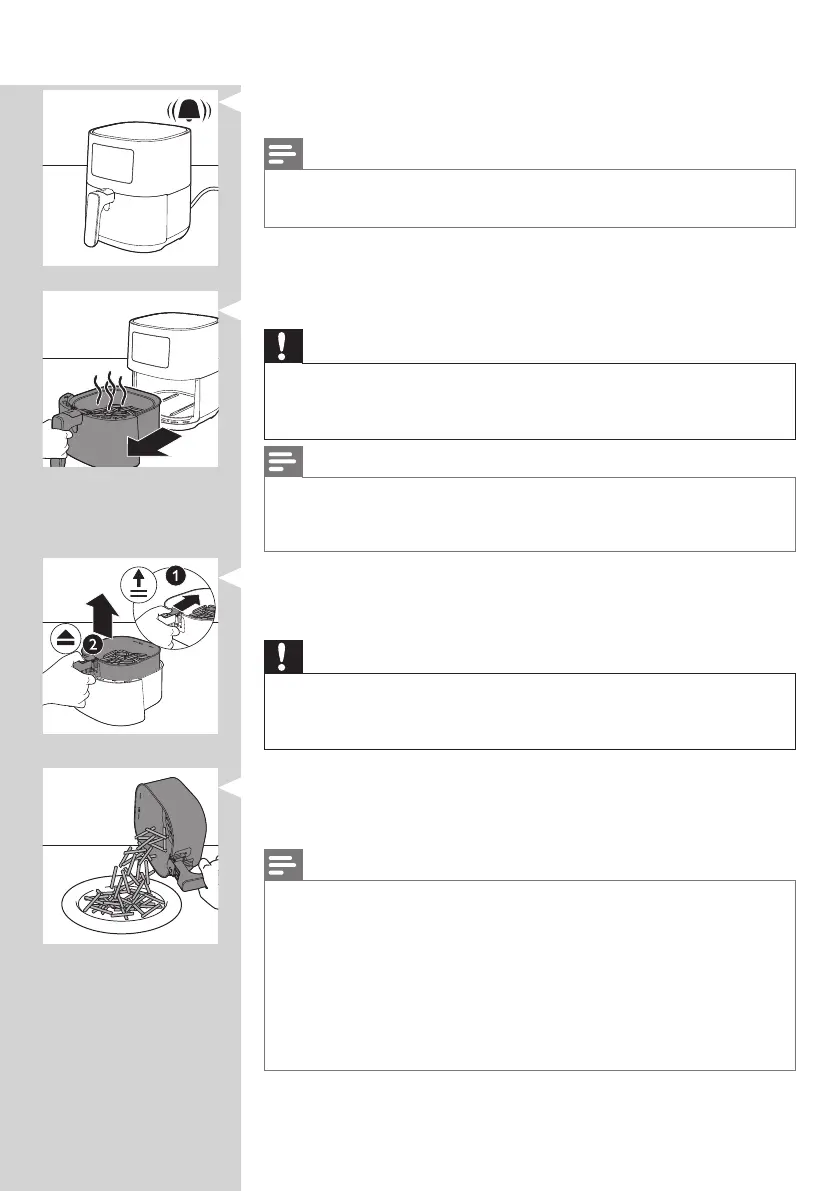 1
2