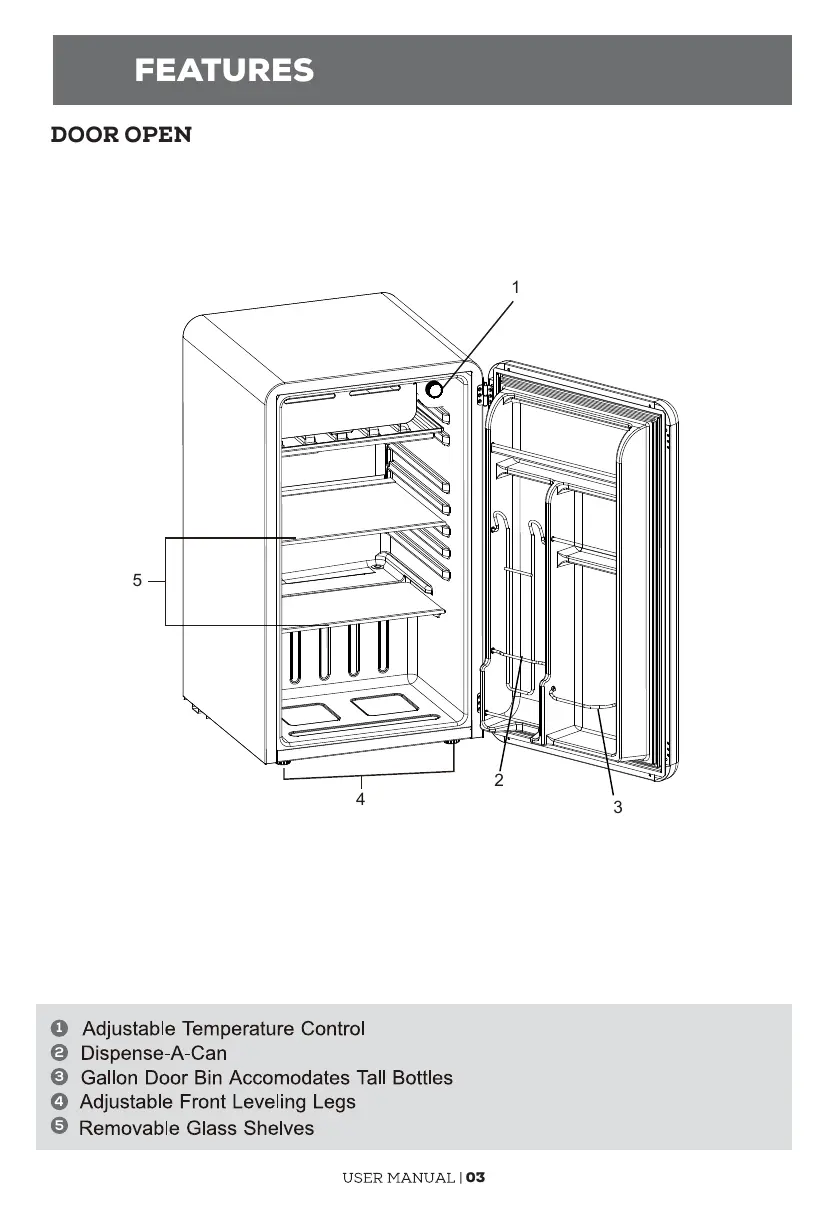 FEATURES

DOOR OPEN

1

5

2

4

3

1 Adjustable Temperature Control
2 Dispense-A-Can
3 Gallon Door Bin Accomodates Tall Bottles
4 Adjustable Front Leveling Legs
5 Removable Glass Shelves

USER MANUAL | 03