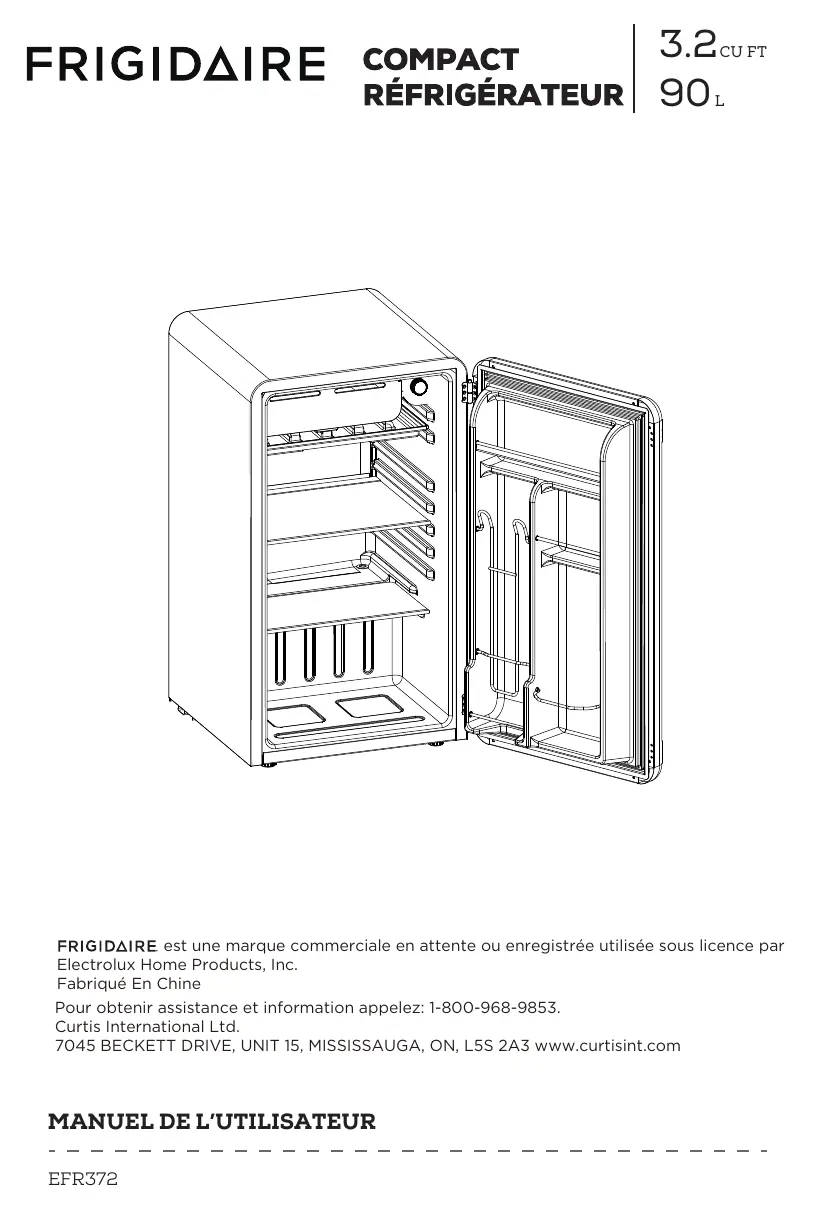 FRIGIDAIRE COMPACT RÉFRIGÉRATEUR

3.2 CU FT
90 L

FRIGIDAIRE est une marque commerciale en attente ou enregistrée utilisée sous licence par Electrolux Home Products, Inc.
Fabriqué En Chine

Pour obtenir assistance et information appelez: 1-800-968-9853.
Curtis International Ltd.
7045 BECKETT DRIVE, UNIT 15, MISSISSAUGA, ON, L5S 2A3 www.curtisint.com

MANUEL DE L'UTILISATEUR

EFR372