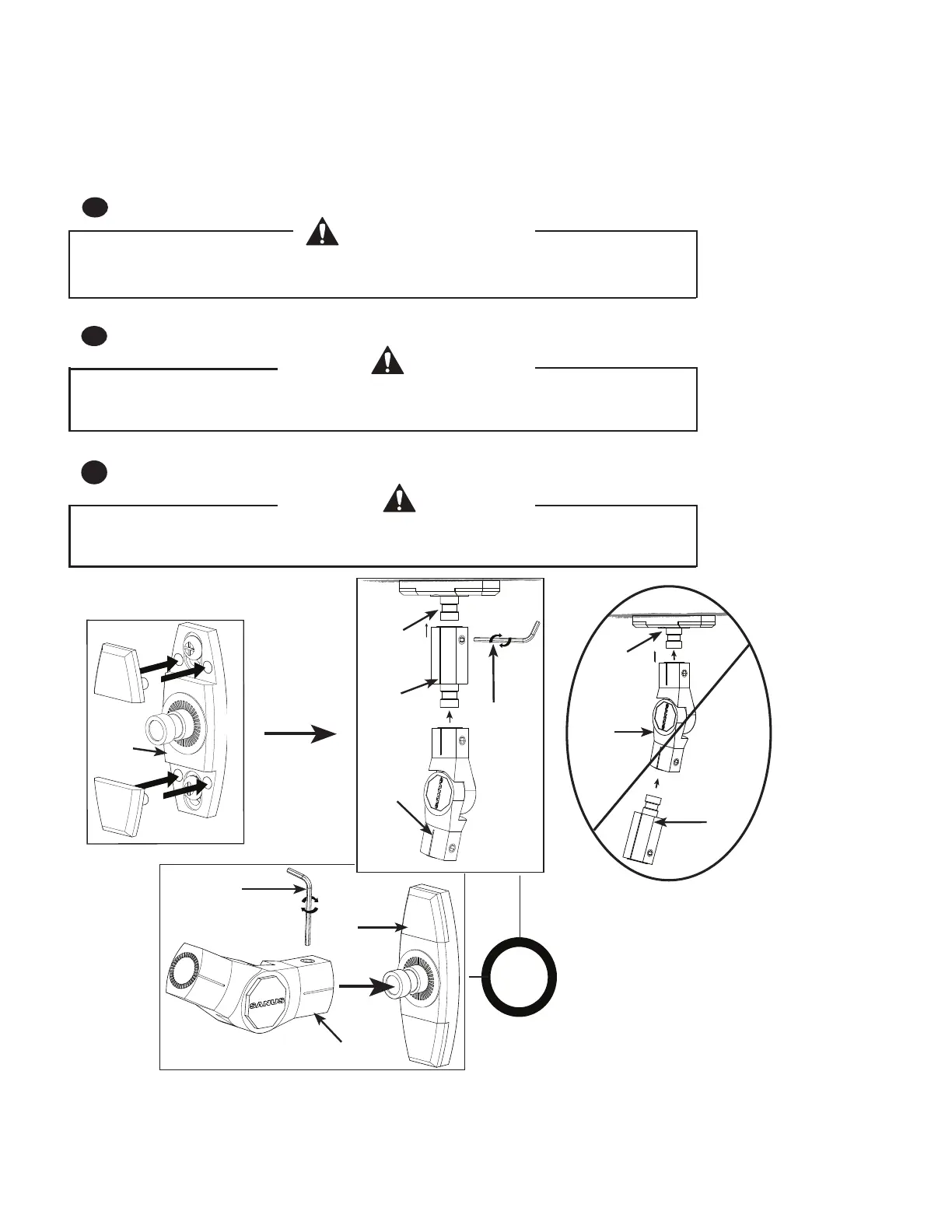 SANUS