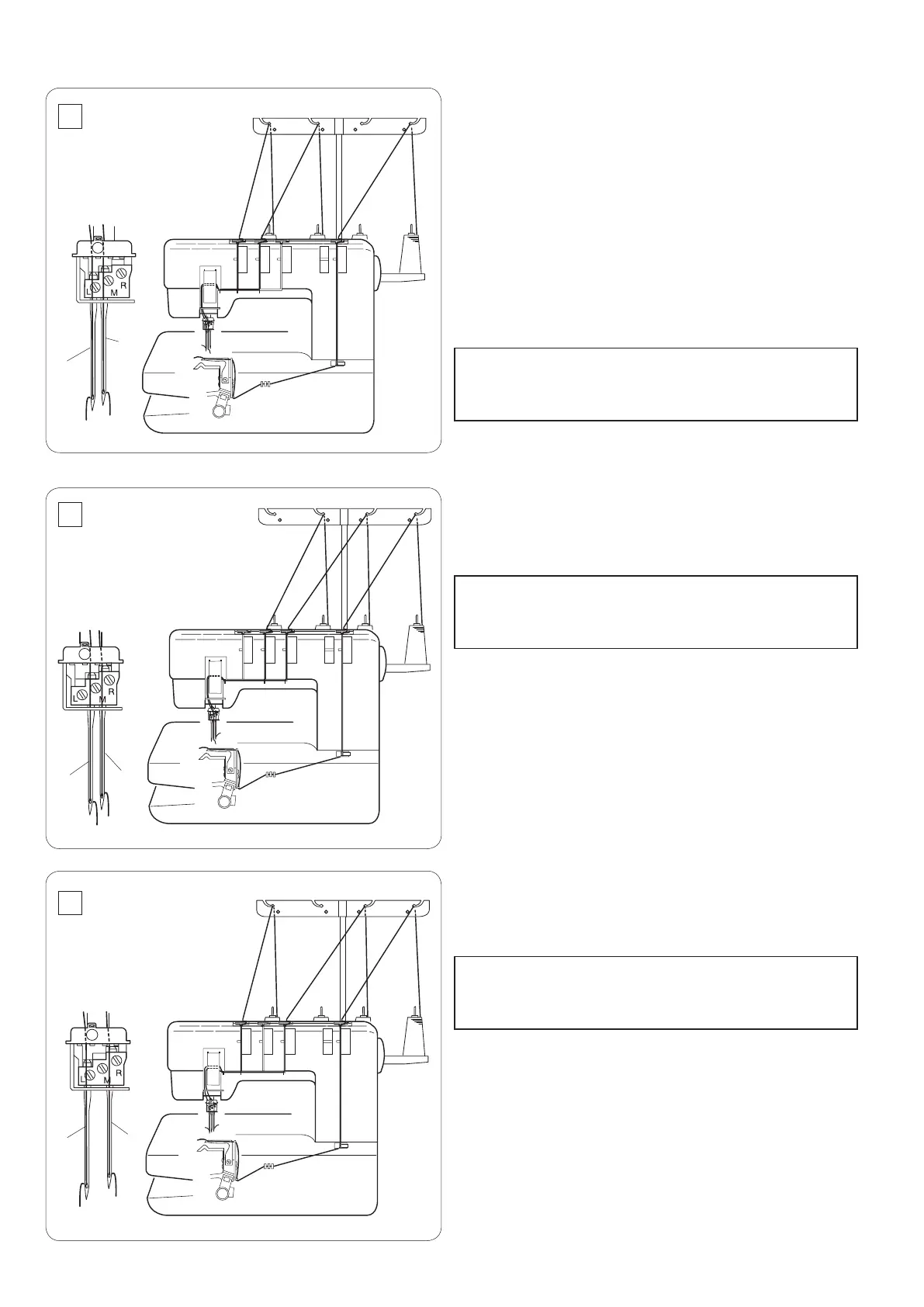 L
M
R

L
M
R

L
M
R