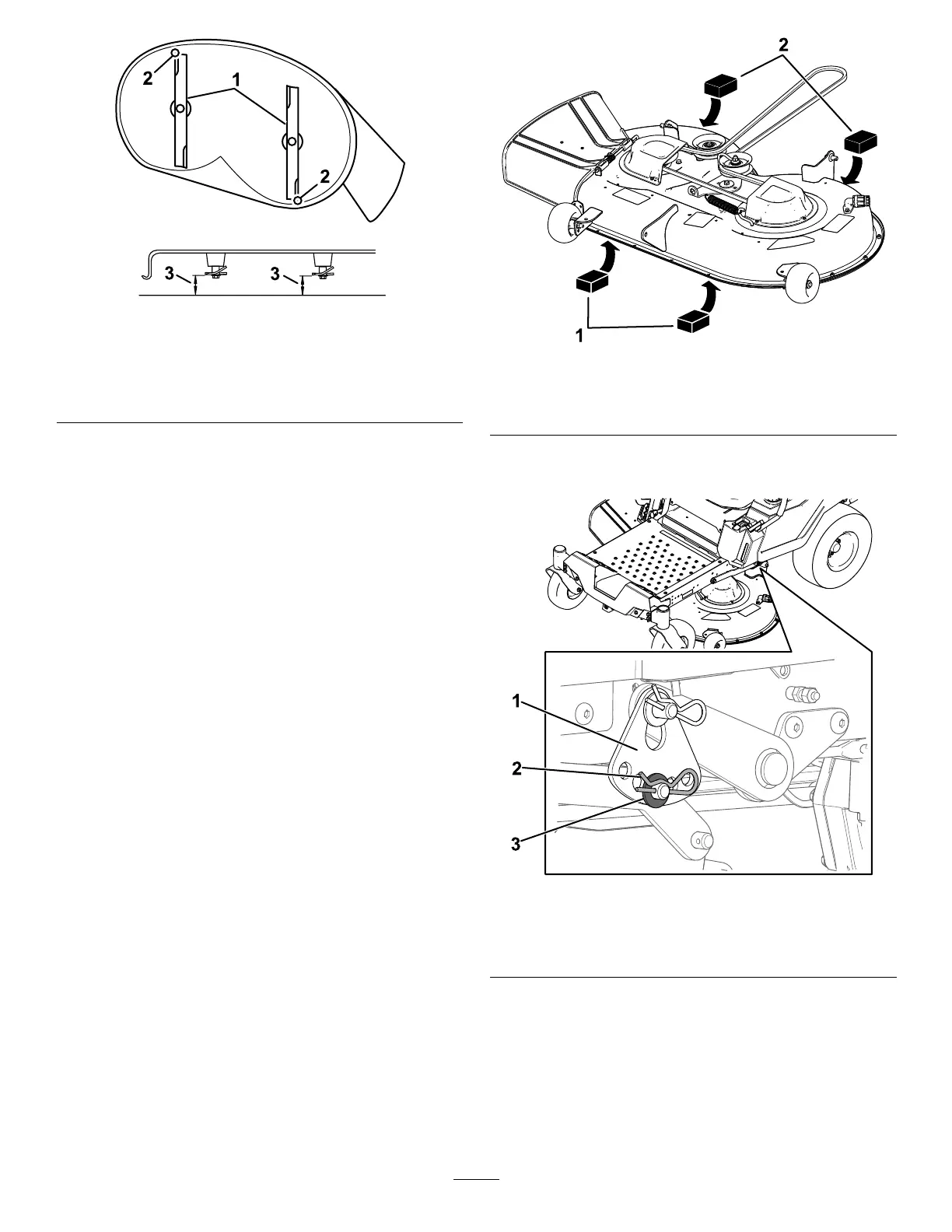 2
1
2
3
3

2
1

1
2
3