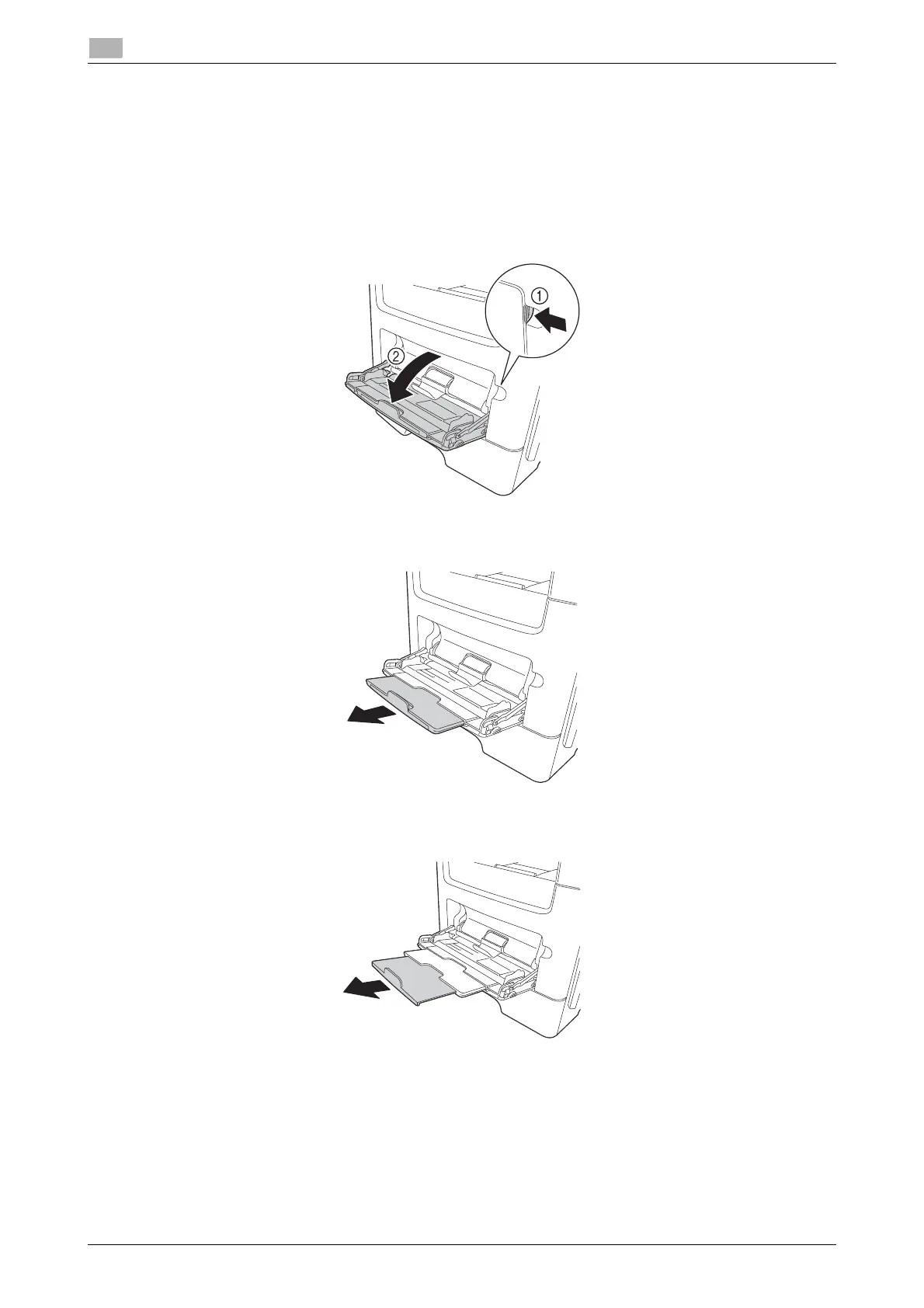 ①

②