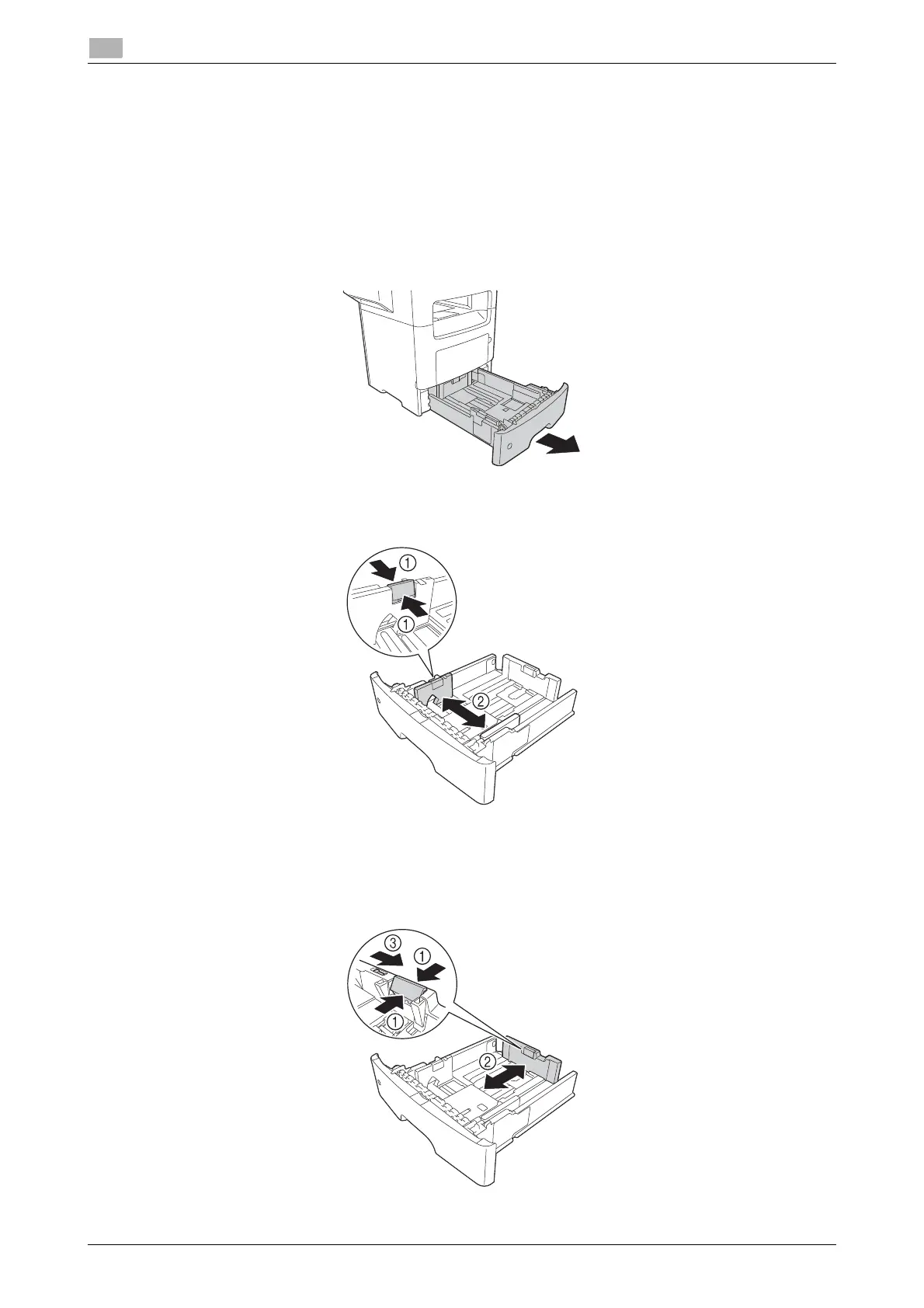 ①

①

②

③

①

①

②