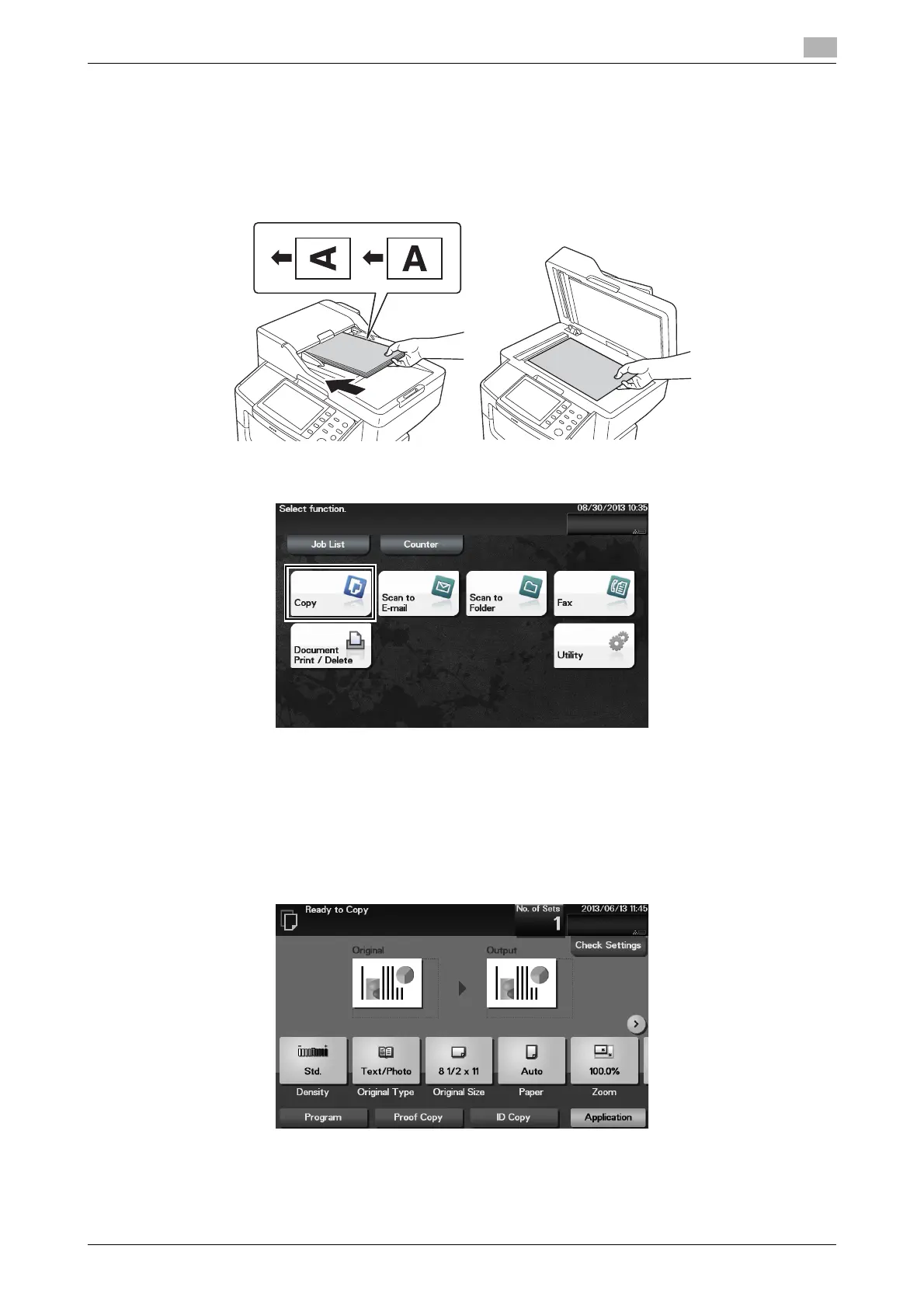 A A

Select function.
08/30/2013 10:35
Job List
Counter
Copy
Scan to E-mail
Scan to Folder
Fax
Document Print / Delete
Utility

Ready to Copy
No. of Sets
1
2013/06/13 11:45
Check Settings
Original
Output
Std.
Density
Text/Photo
Original Type
8 1/2 x 11
Original Size
Auto
Paper
100.0%
Zoom
Program
Proof Copy
ID Copy
Application