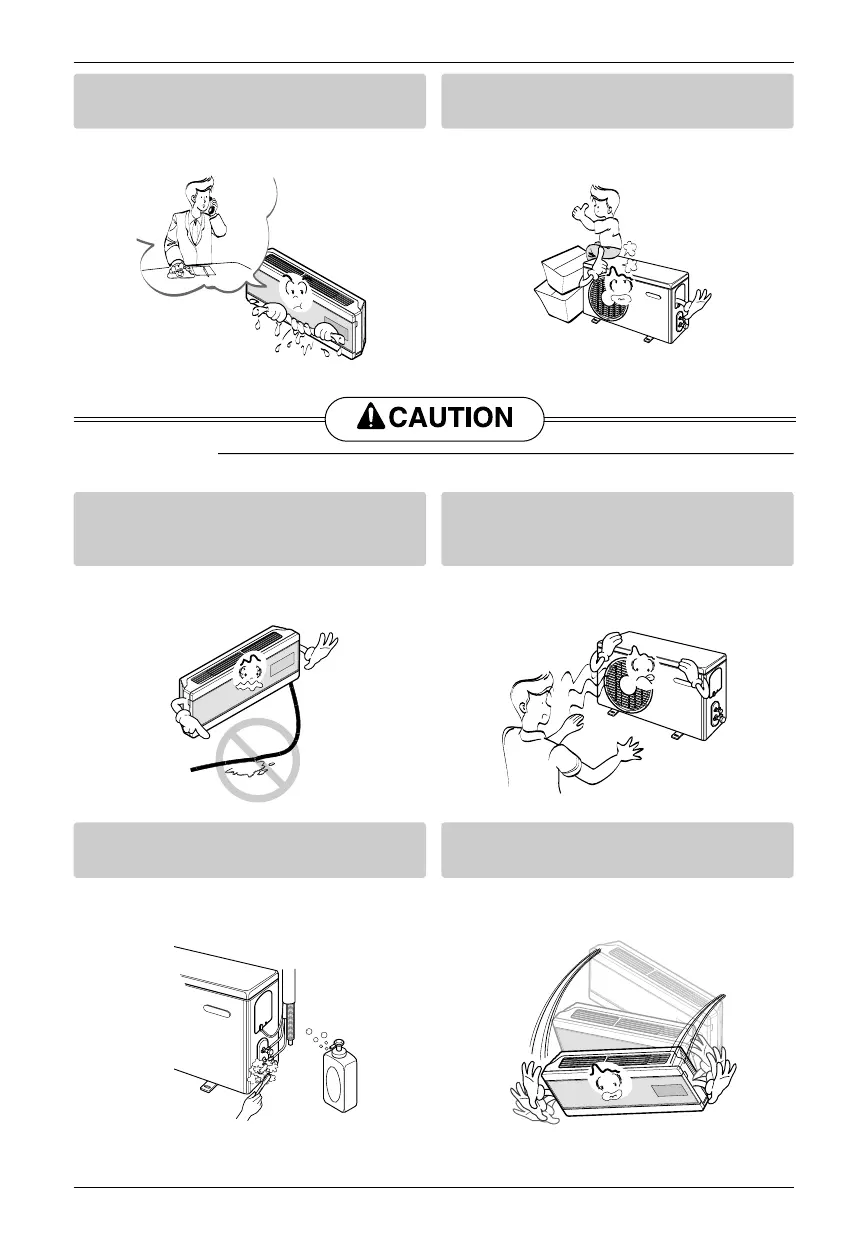 CAUTION