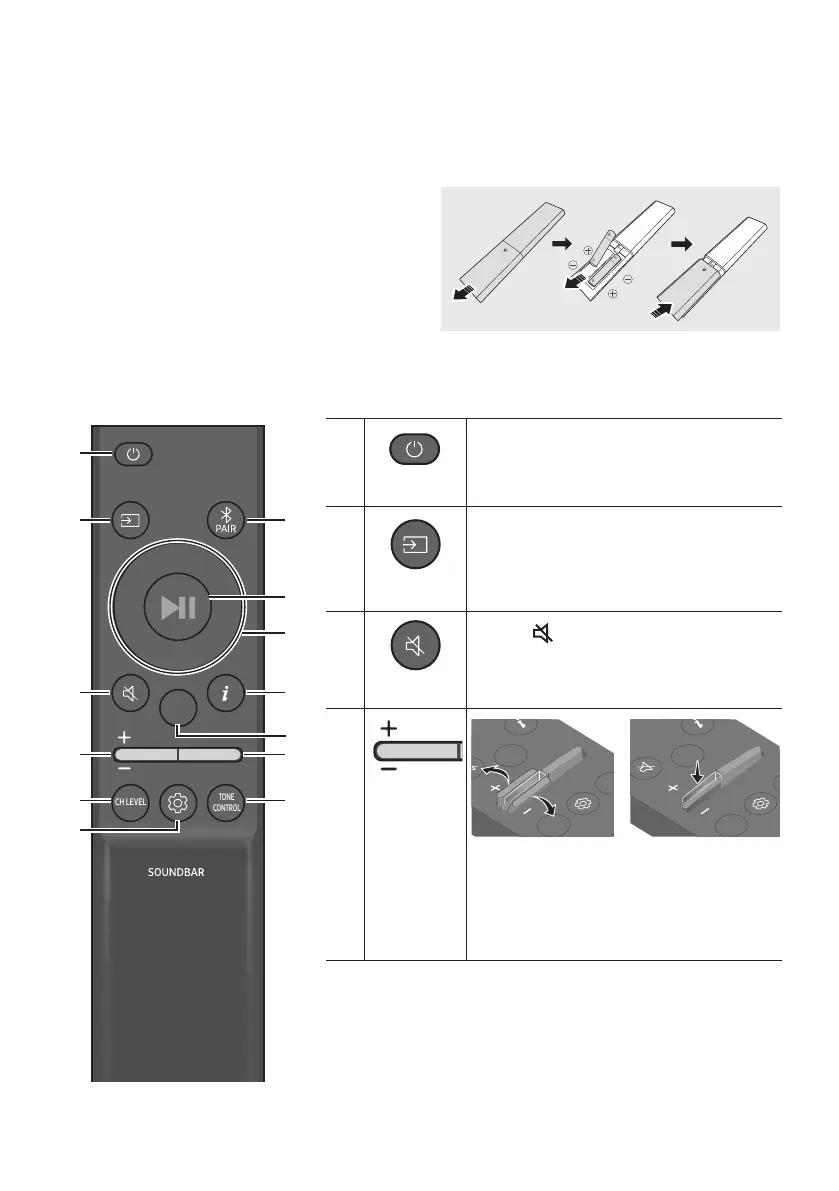 PAIR

CH LEVEL

TONE CONTROL

SOUNDBAR