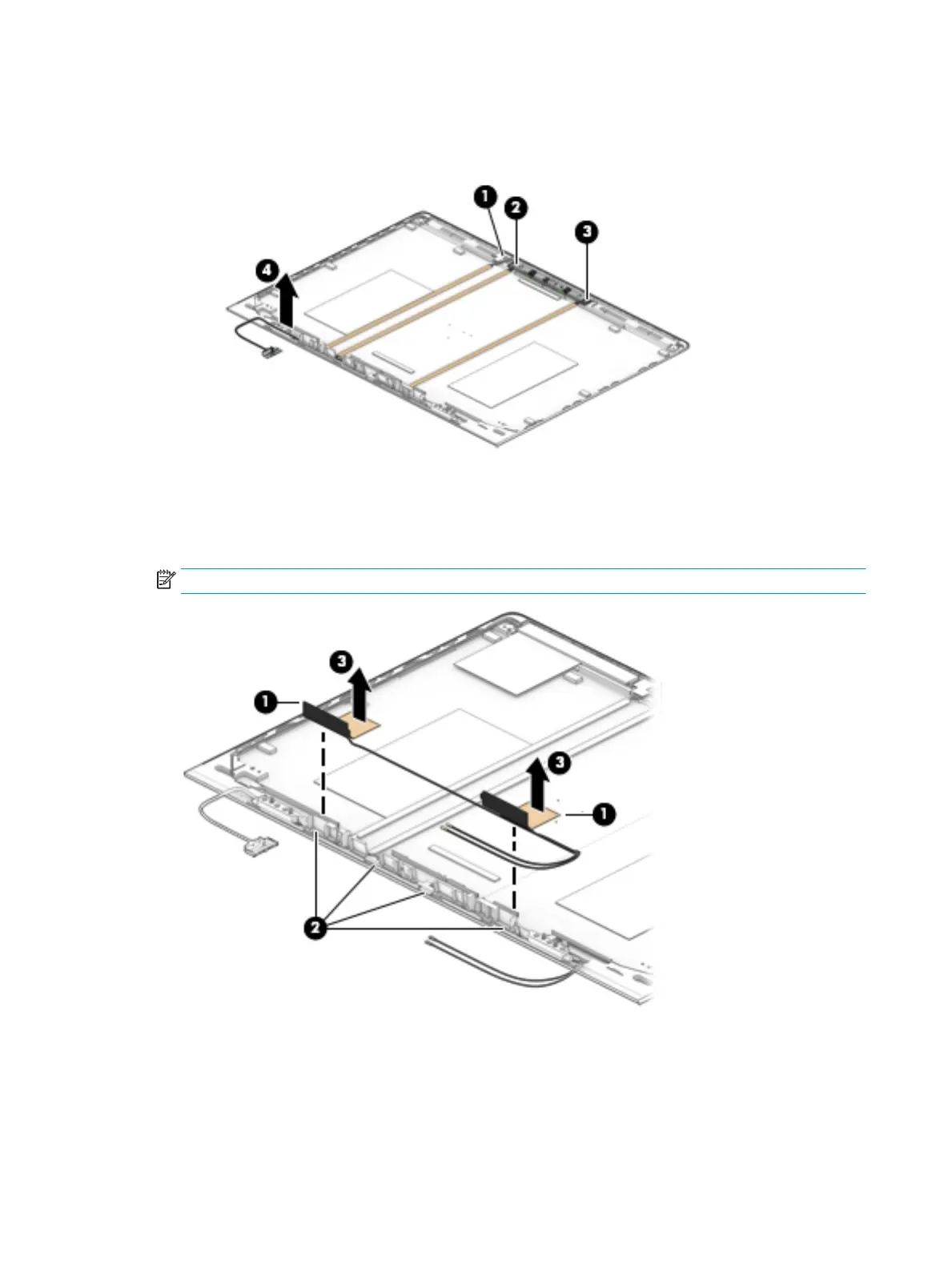 1

2

3

4

3

1

3

1

2