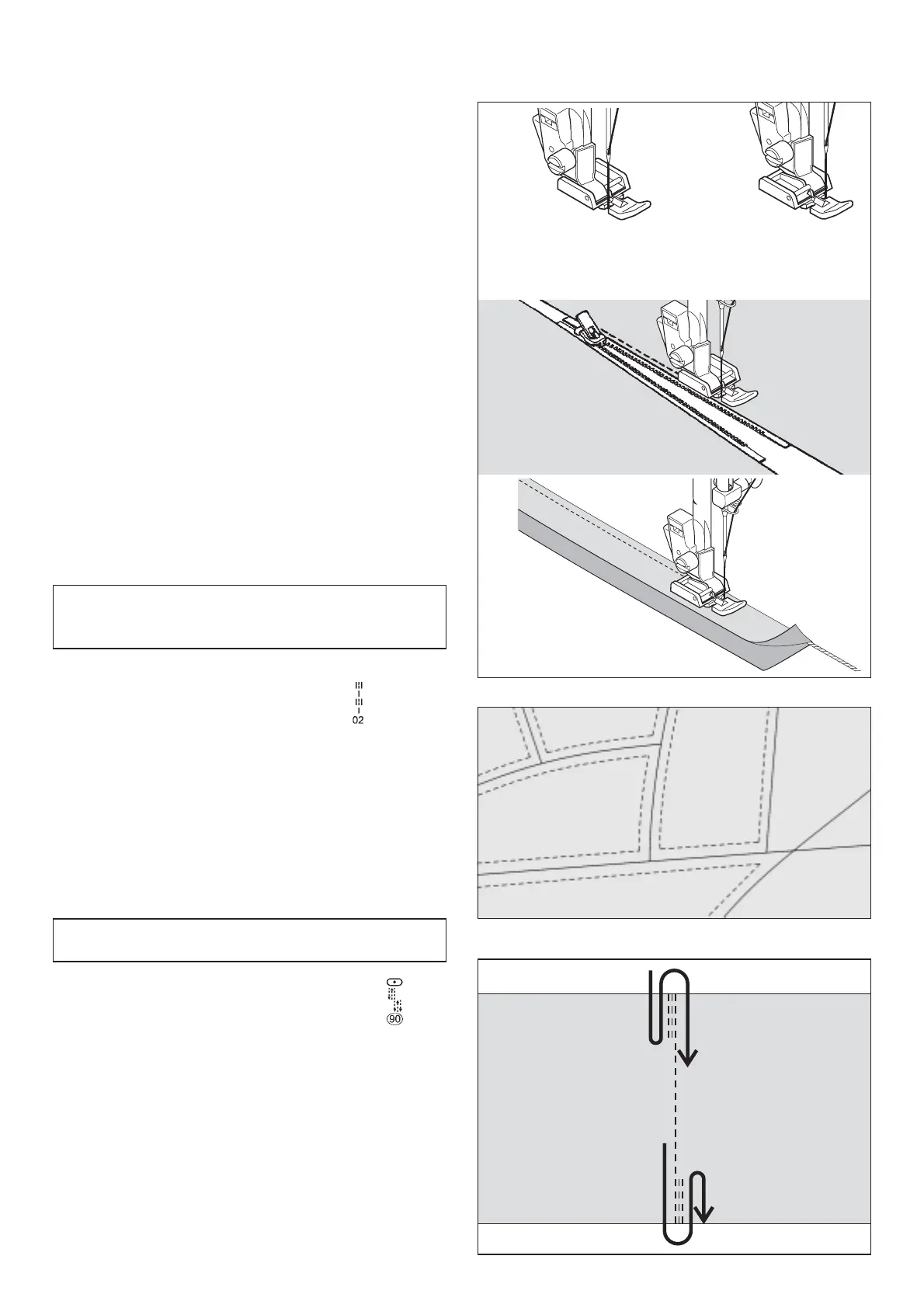 02

90