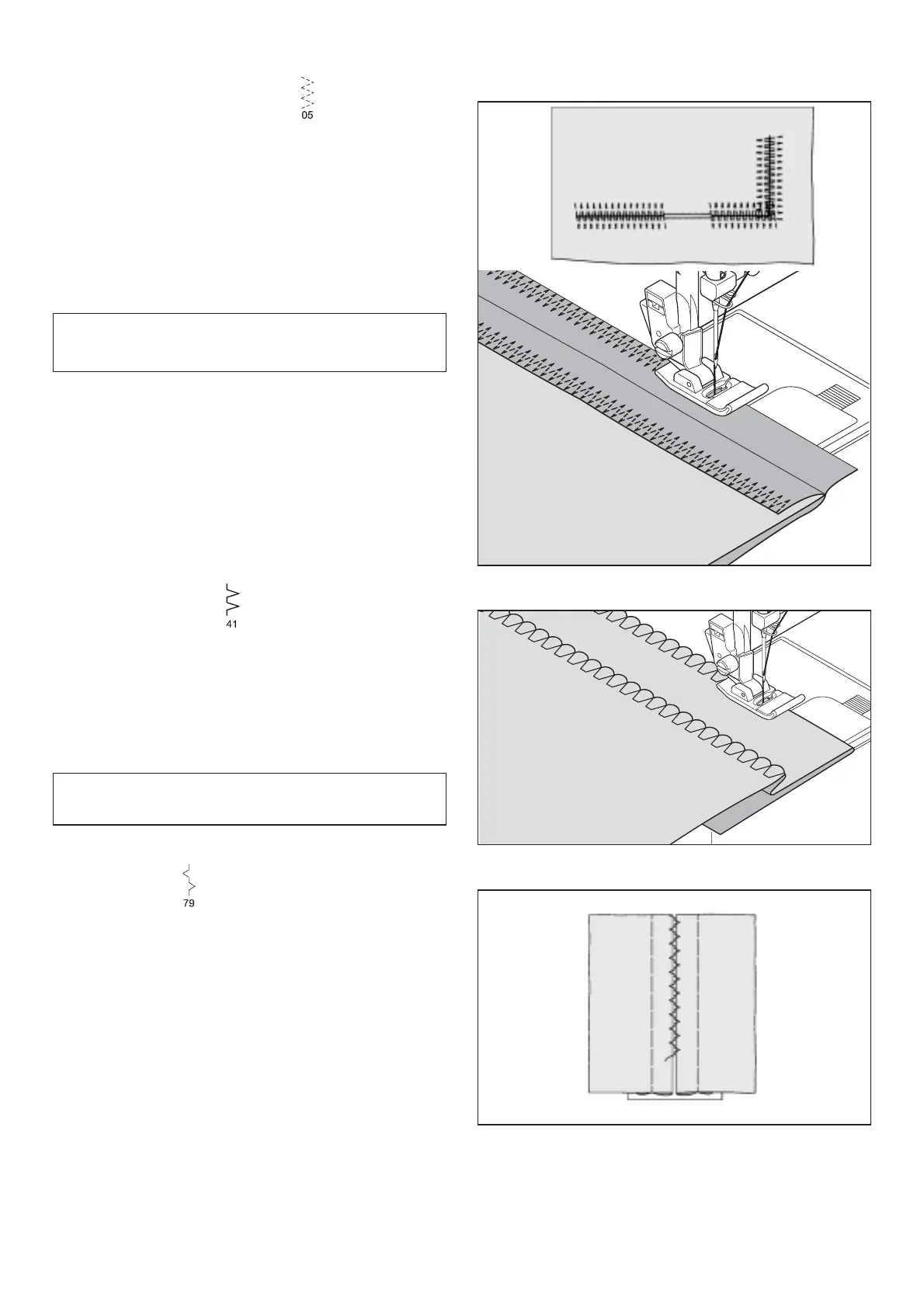 05

41

79