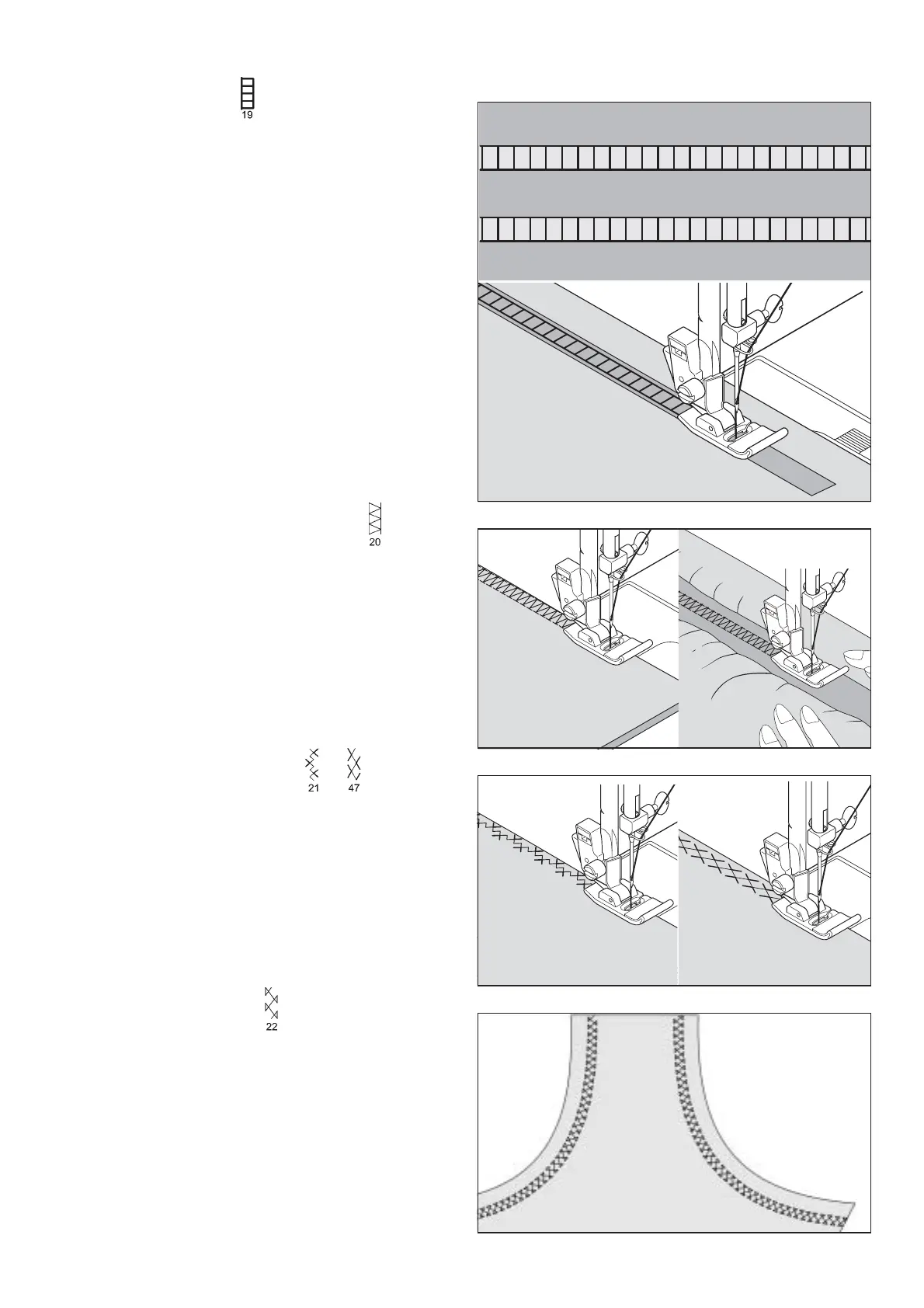 19

20

21 47

22