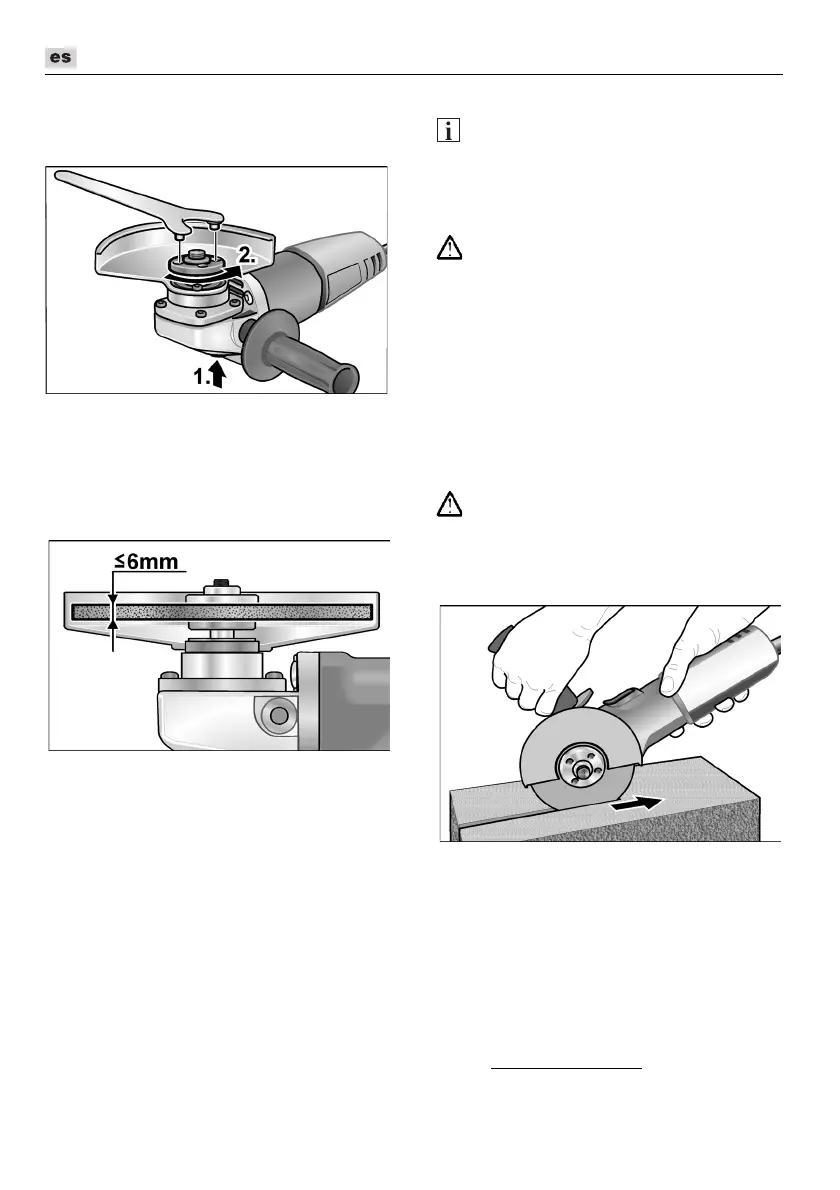 es

2.

1.

≤6mm