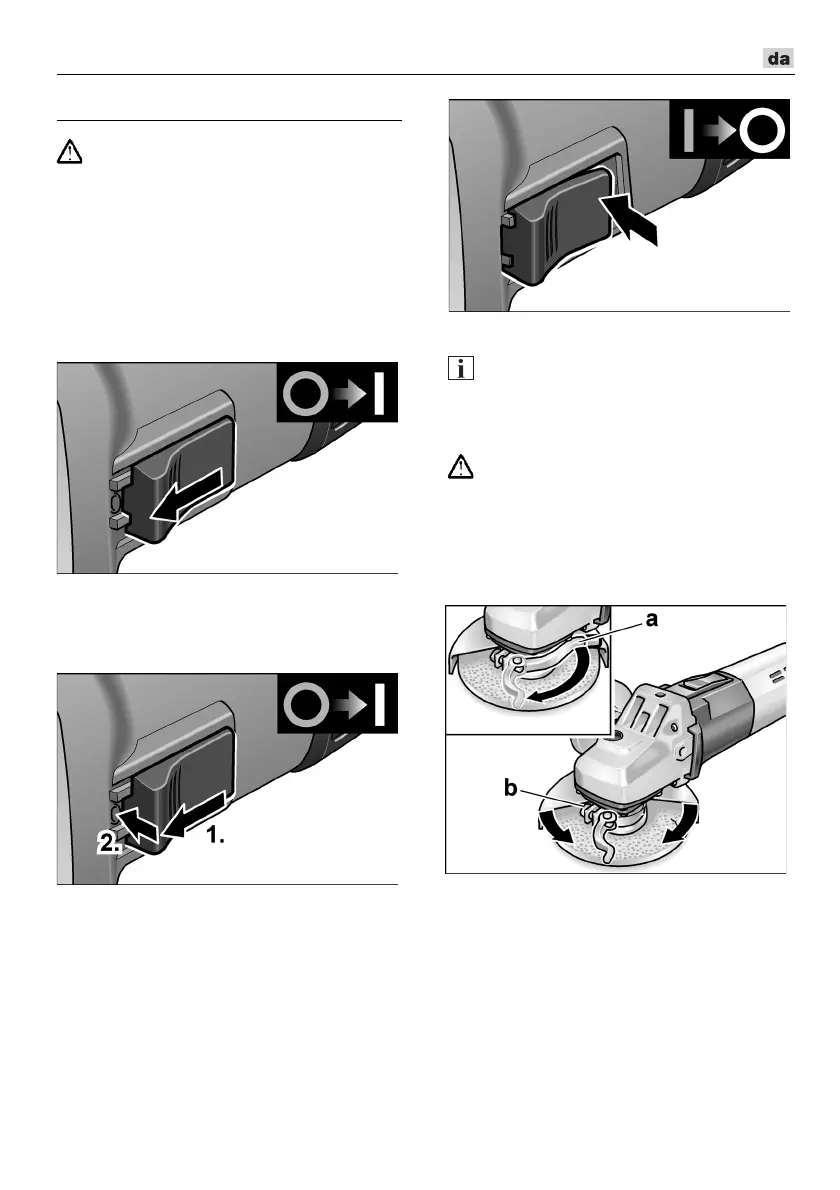 da

1.

2.

a

b