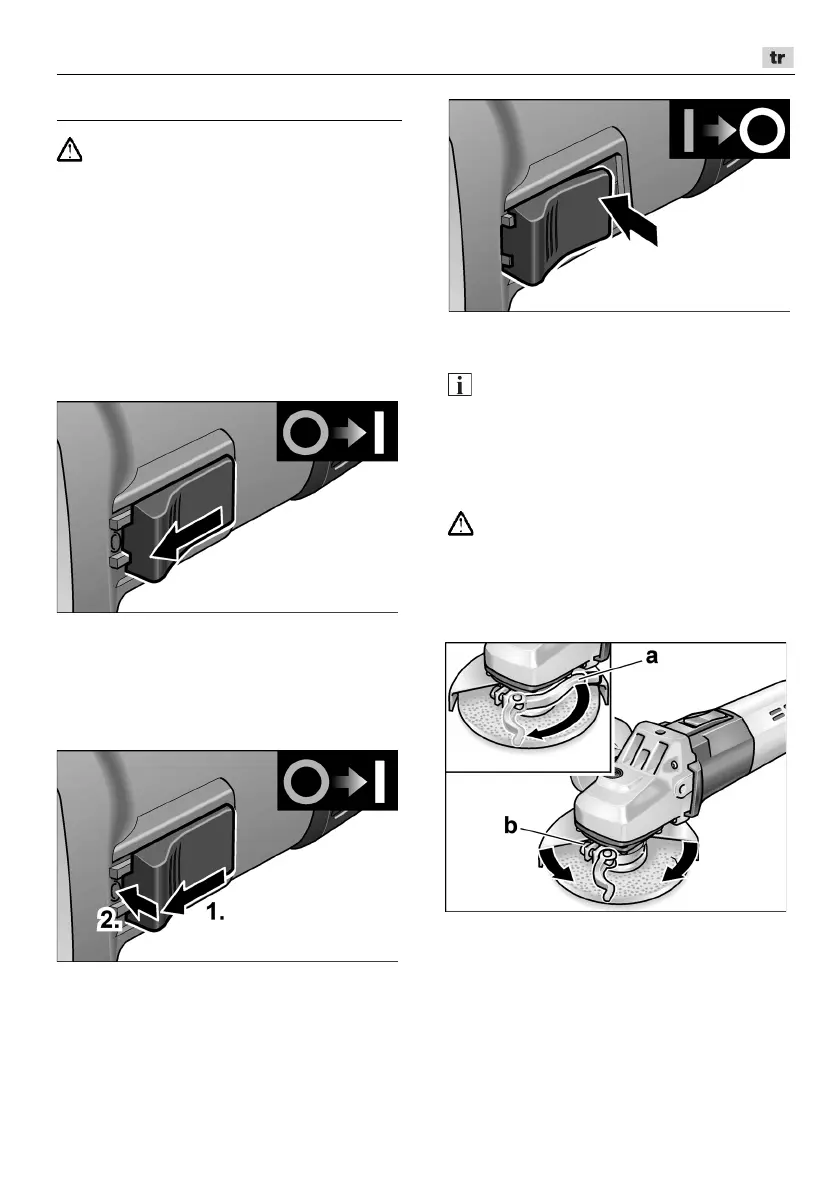 tr

2.

1.

a

b