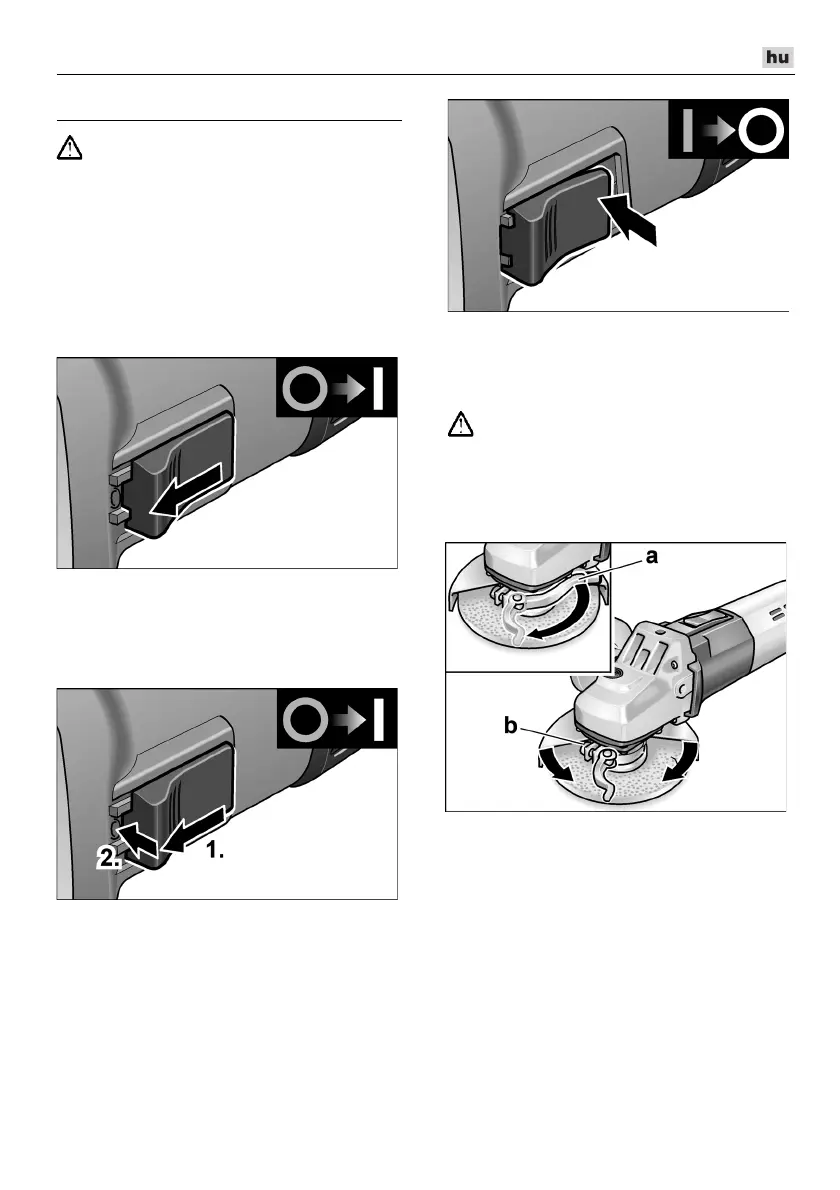 hu

1.

2.

a

b