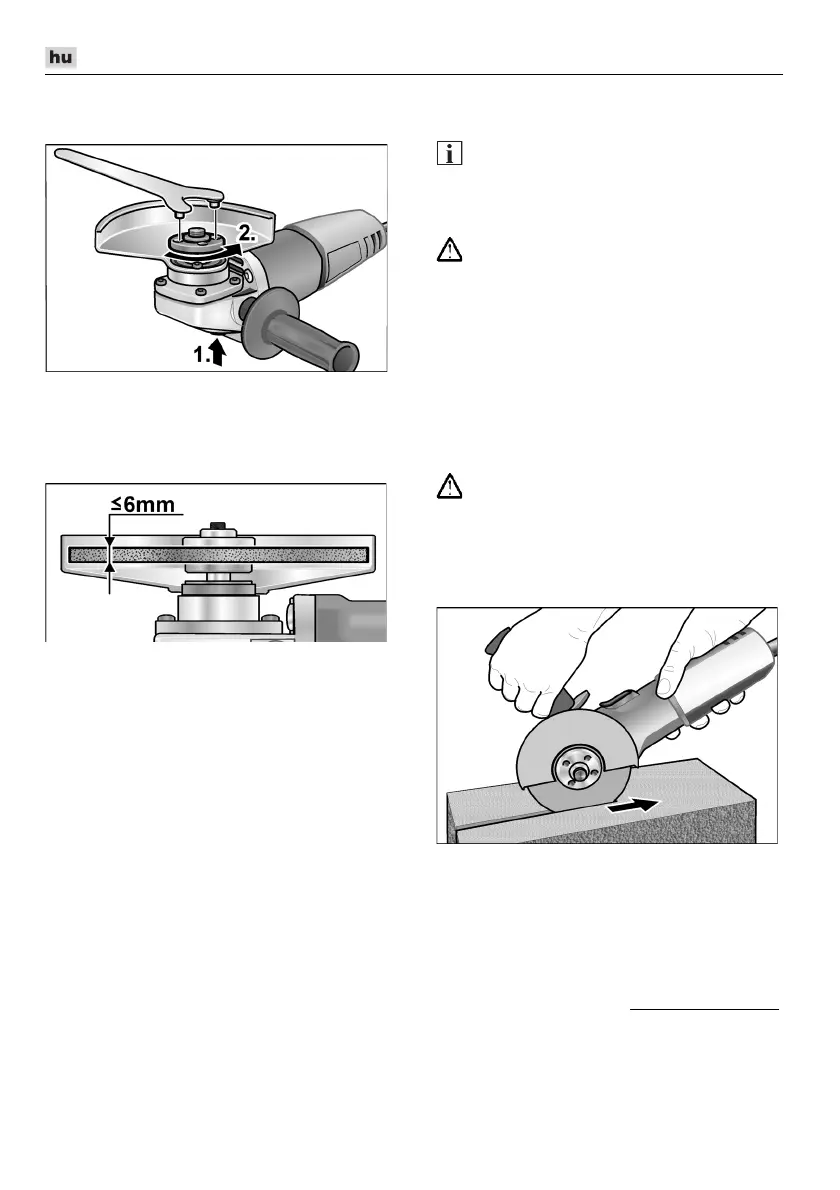 hu

2.

1.

≤6mm