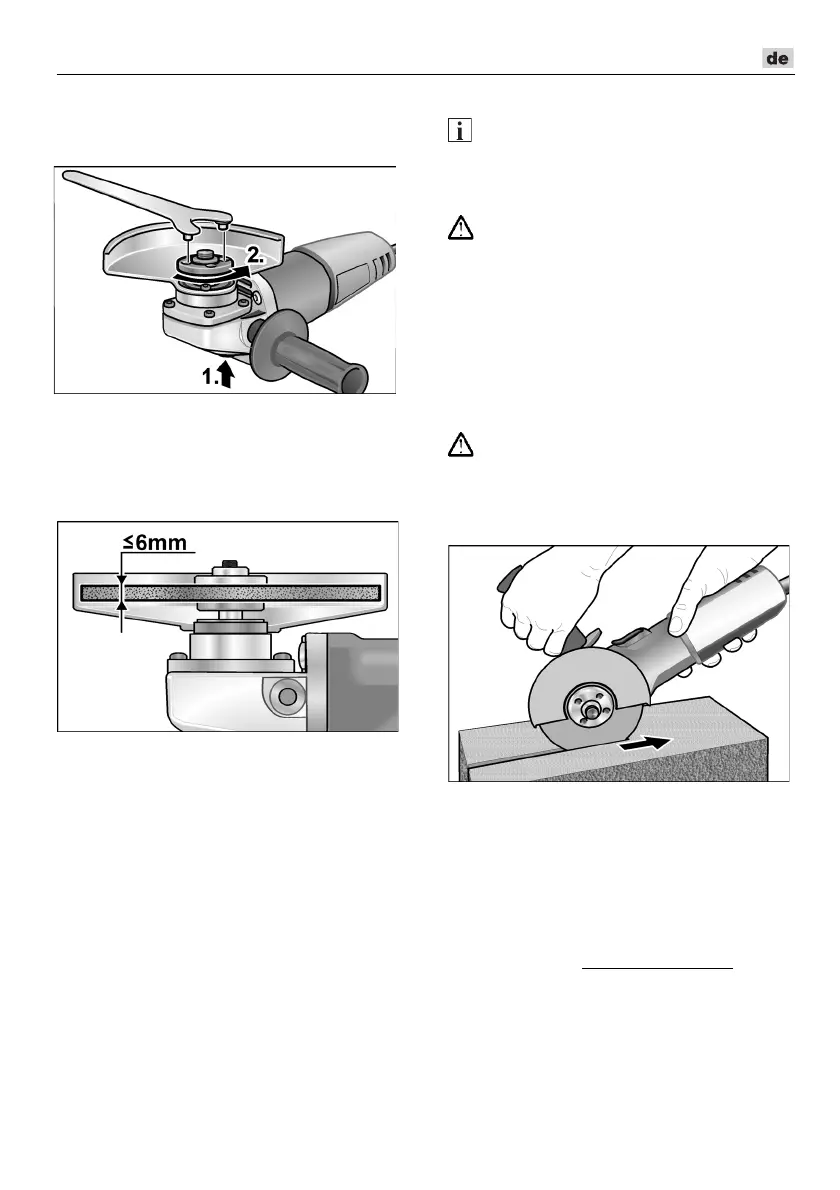 de

2.

1.

≤6mm