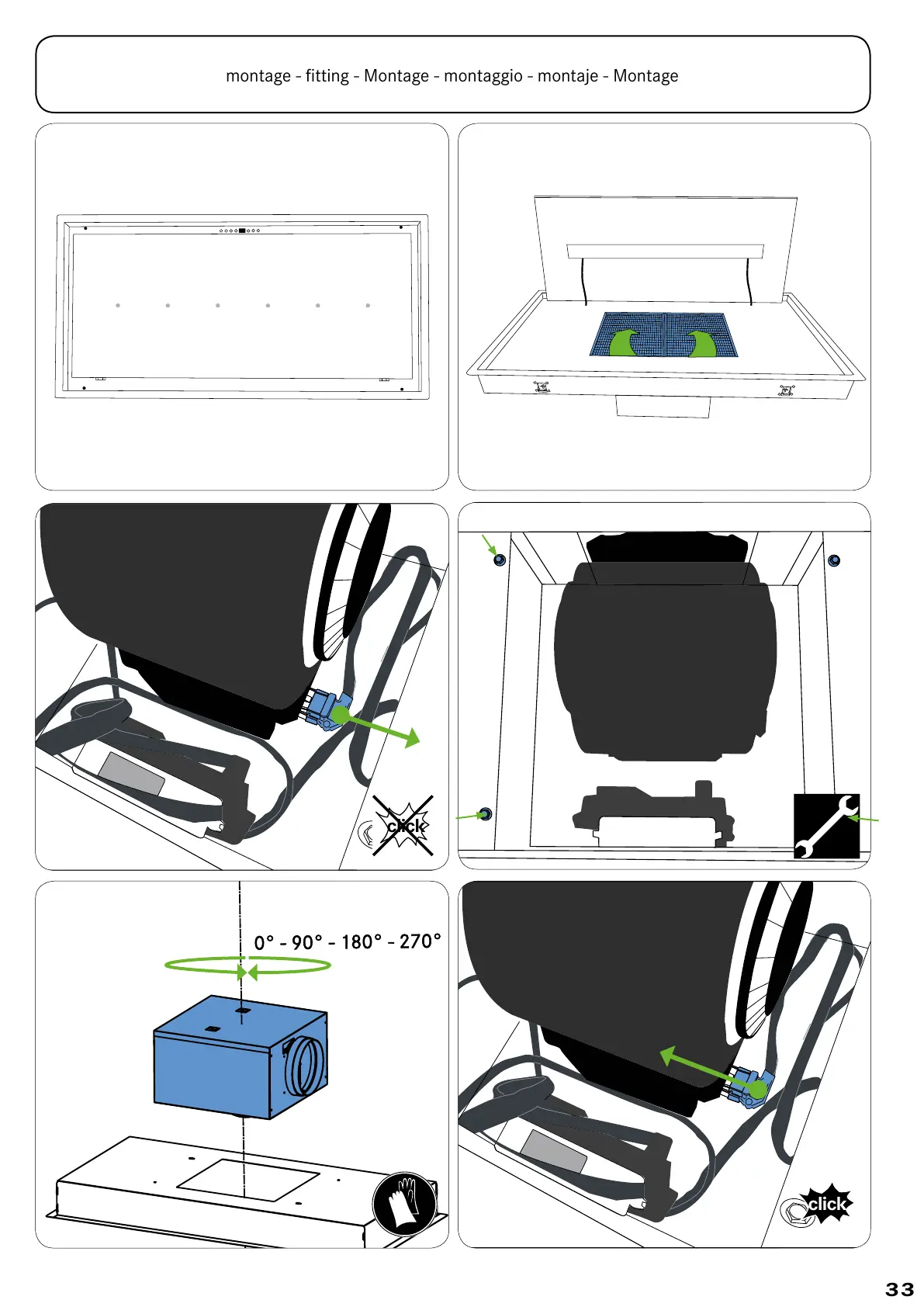 montage - fitting - Montage - montaggio - montaje - Montage

click

0° - 90° - 180° - 270°

click

33