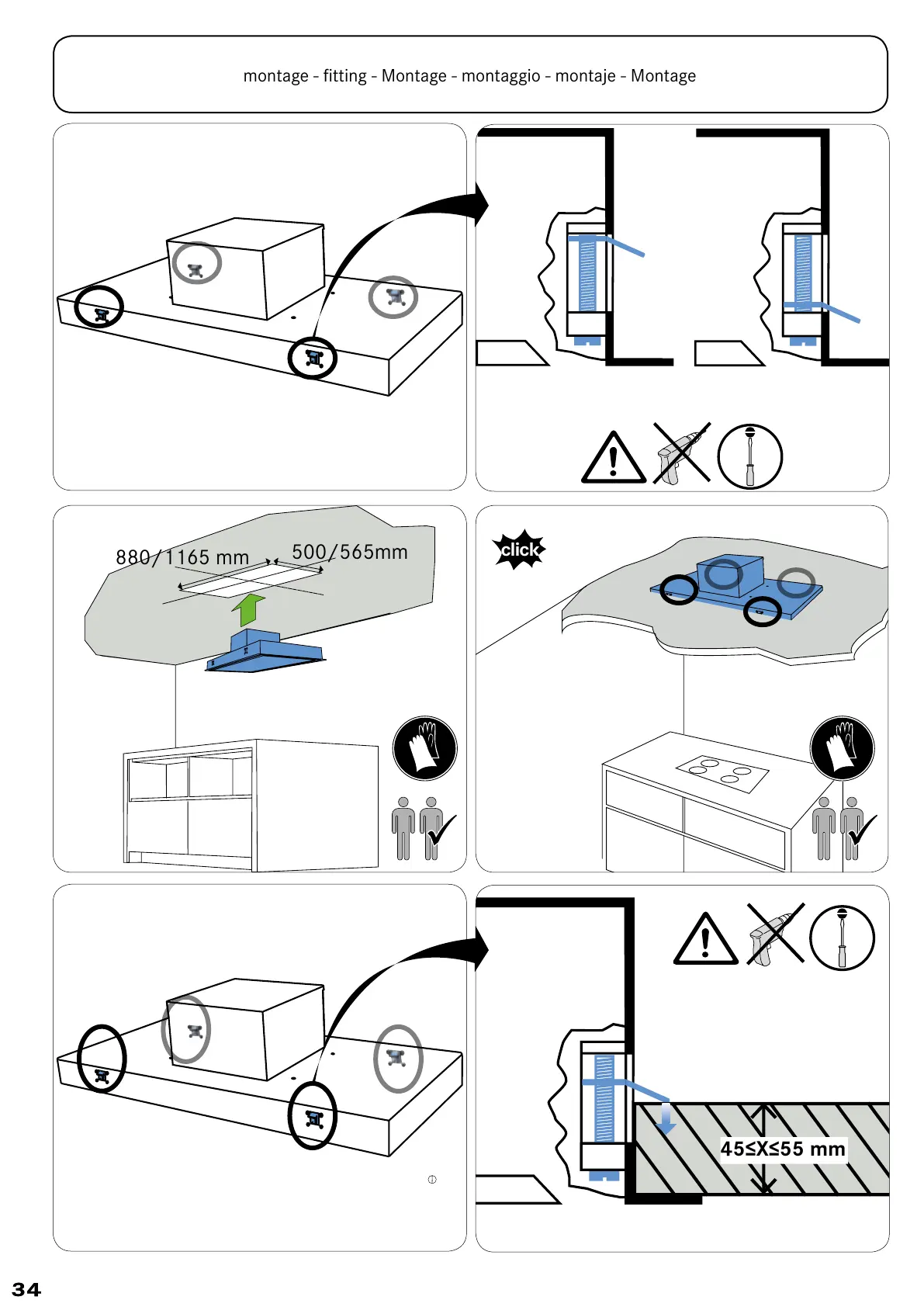 montage - fitting - Montage - montaggio - montaje - Montage

880/1165 mm

500/565mm

click

$45 \leq X \leq 55$ mm

34